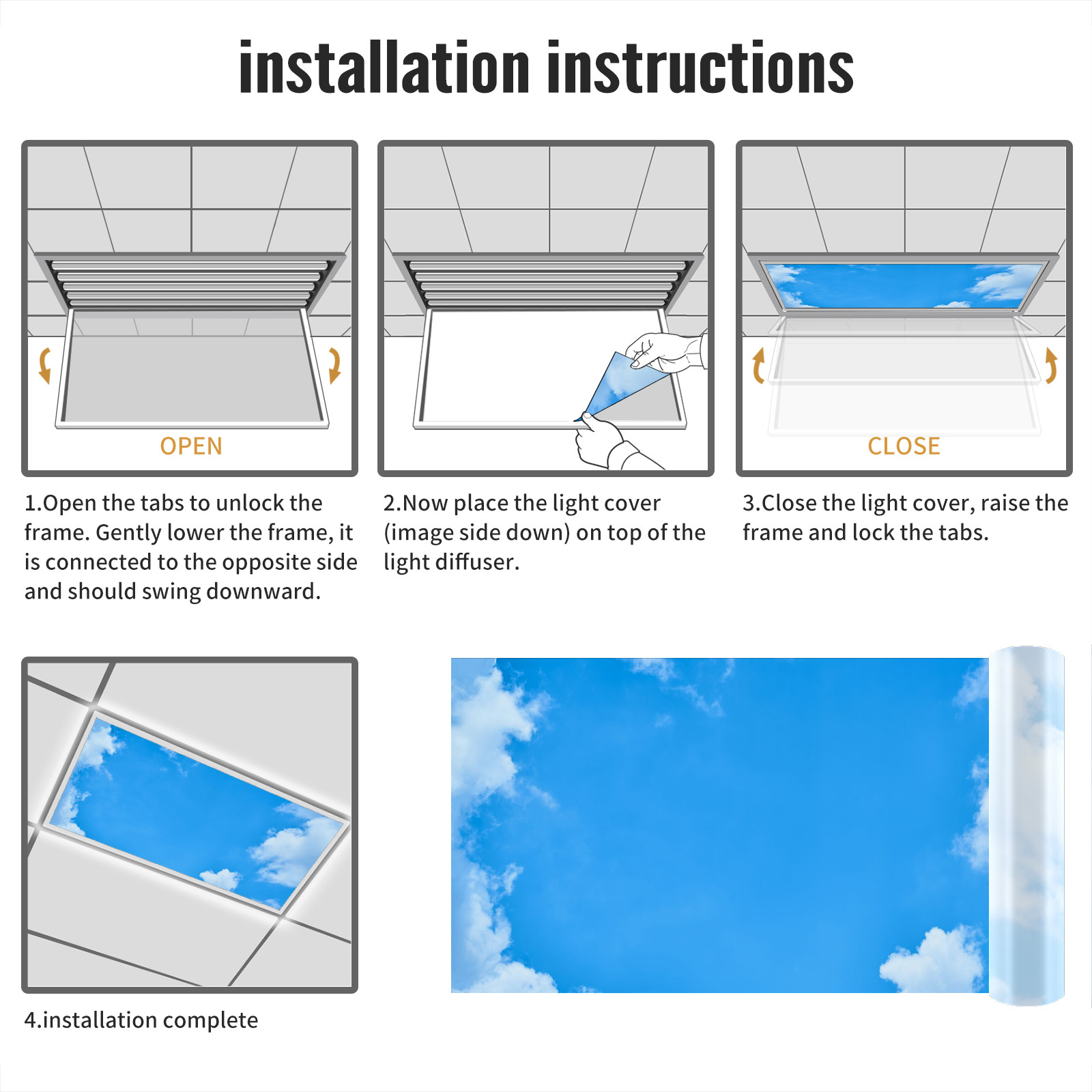 installation instructions

OPEN

1.Open the tabs to unlock the frame. Gently lower the frame, it is connected to the opposite side and should swing downward.

2.Now place the light cover (image side down) on top of the light diffuser.

CLOSE

3.Close the light cover, raise the frame and lock the tabs.

4.installation complete