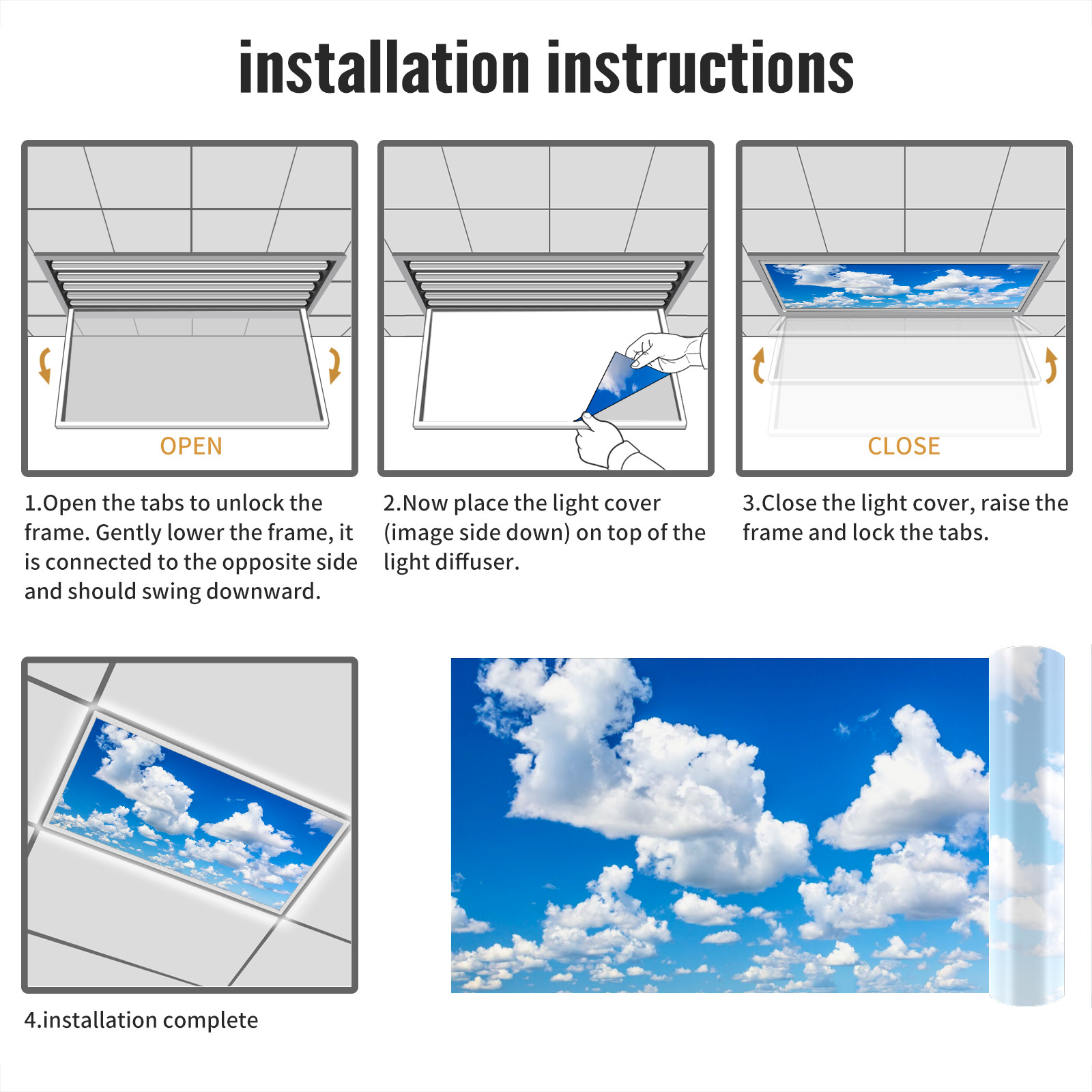 installation instructions

OPEN

1.Open the tabs to unlock the frame. Gently lower the frame, it is connected to the opposite side and should swing downward.

2.Now place the light cover (image side down) on top of the light diffuser.

CLOSE

3.Close the light cover, raise the frame and lock the tabs.

4.installation complete