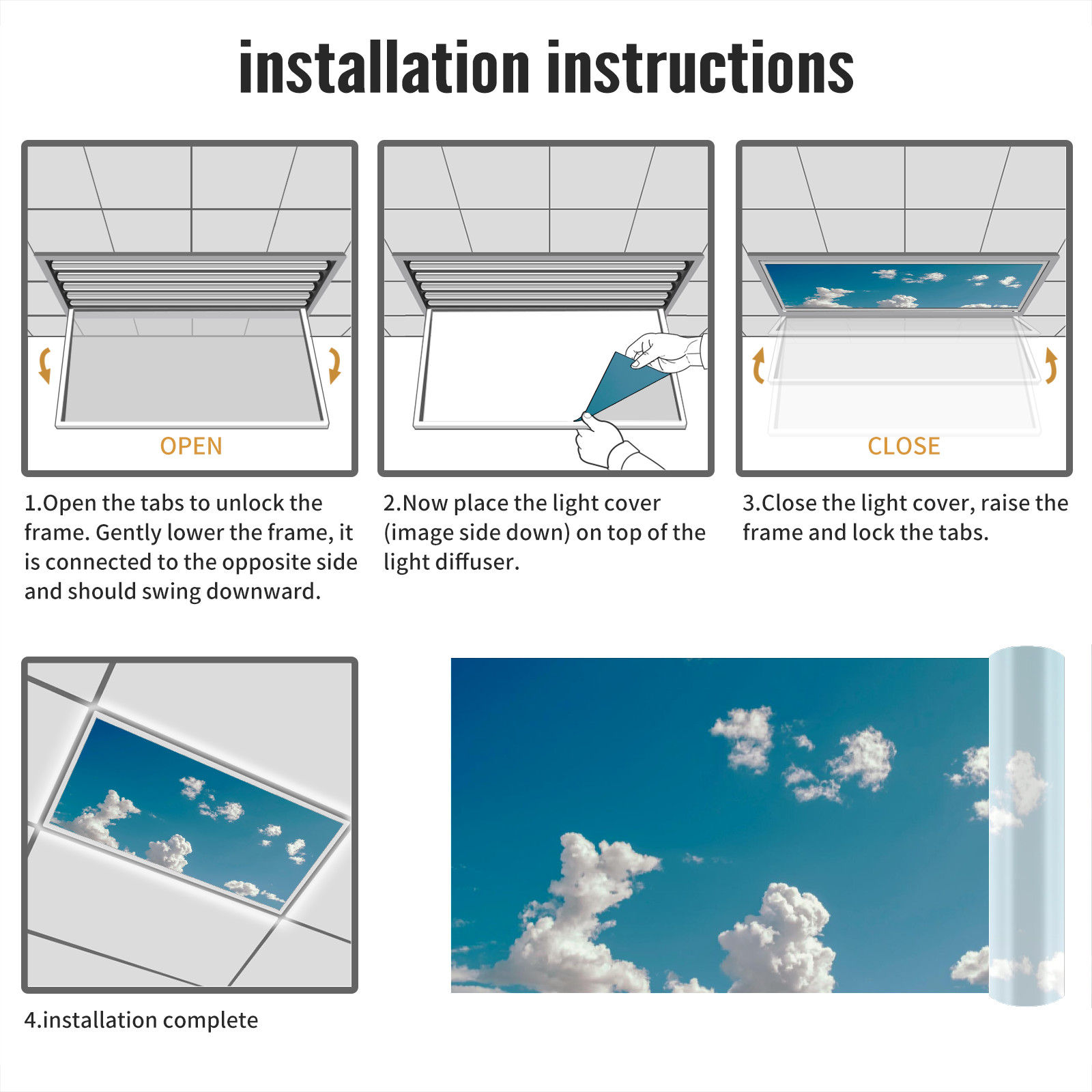 installation instructions

OPEN

1.Open the tabs to unlock the frame. Gently lower the frame, it is connected to the opposite side and should swing downward.

2.Now place the light cover (image side down) on top of the light diffuser.

CLOSE

3.Close the light cover, raise the frame and lock the tabs.

4.installation complete