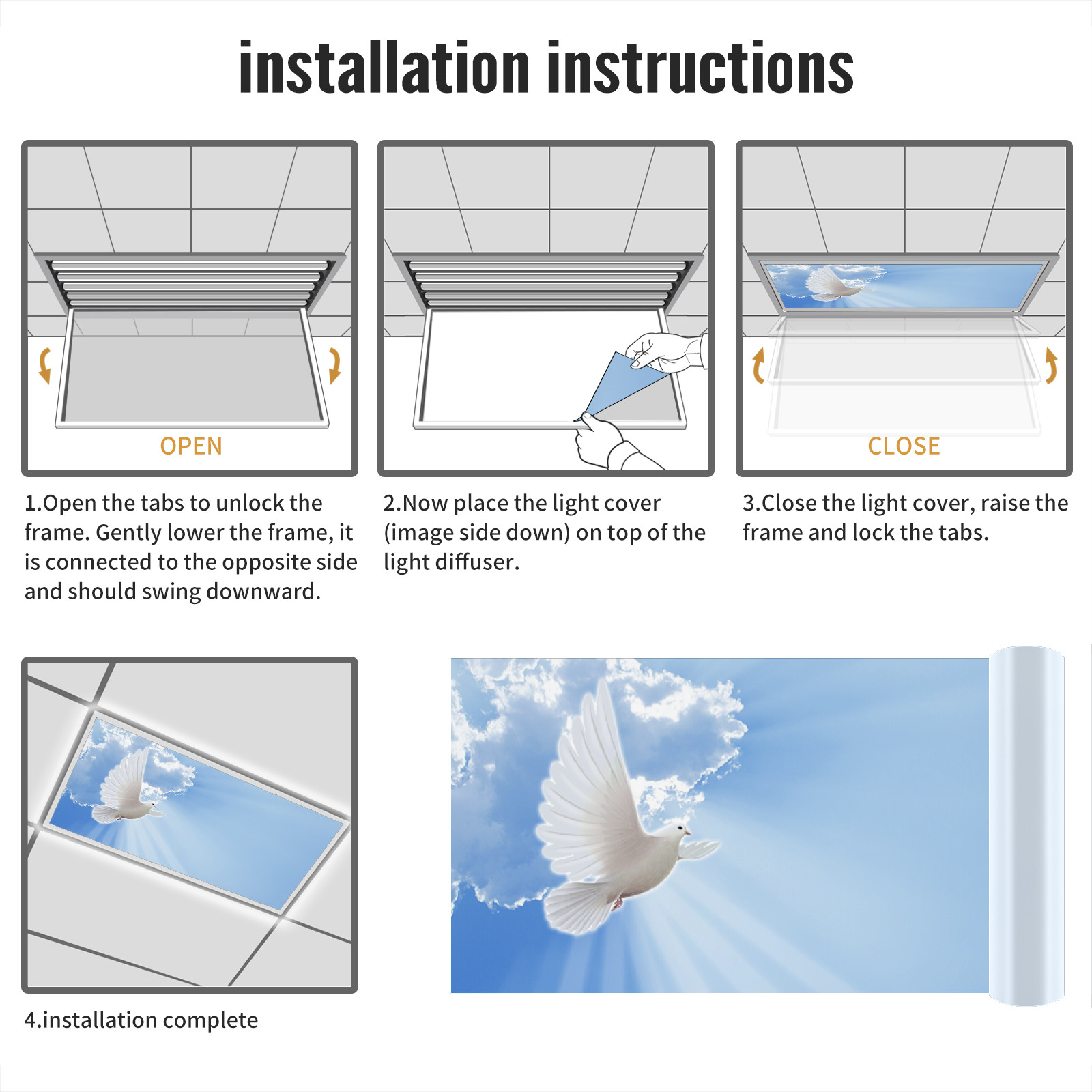 installation instructions

OPEN

1.Open the tabs to unlock the frame. Gently lower the frame, it is connected to the opposite side and should swing downward.

2.Now place the light cover (image side down) on top of the light diffuser.

CLOSE

3.Close the light cover, raise the frame and lock the tabs.

4.installation complete