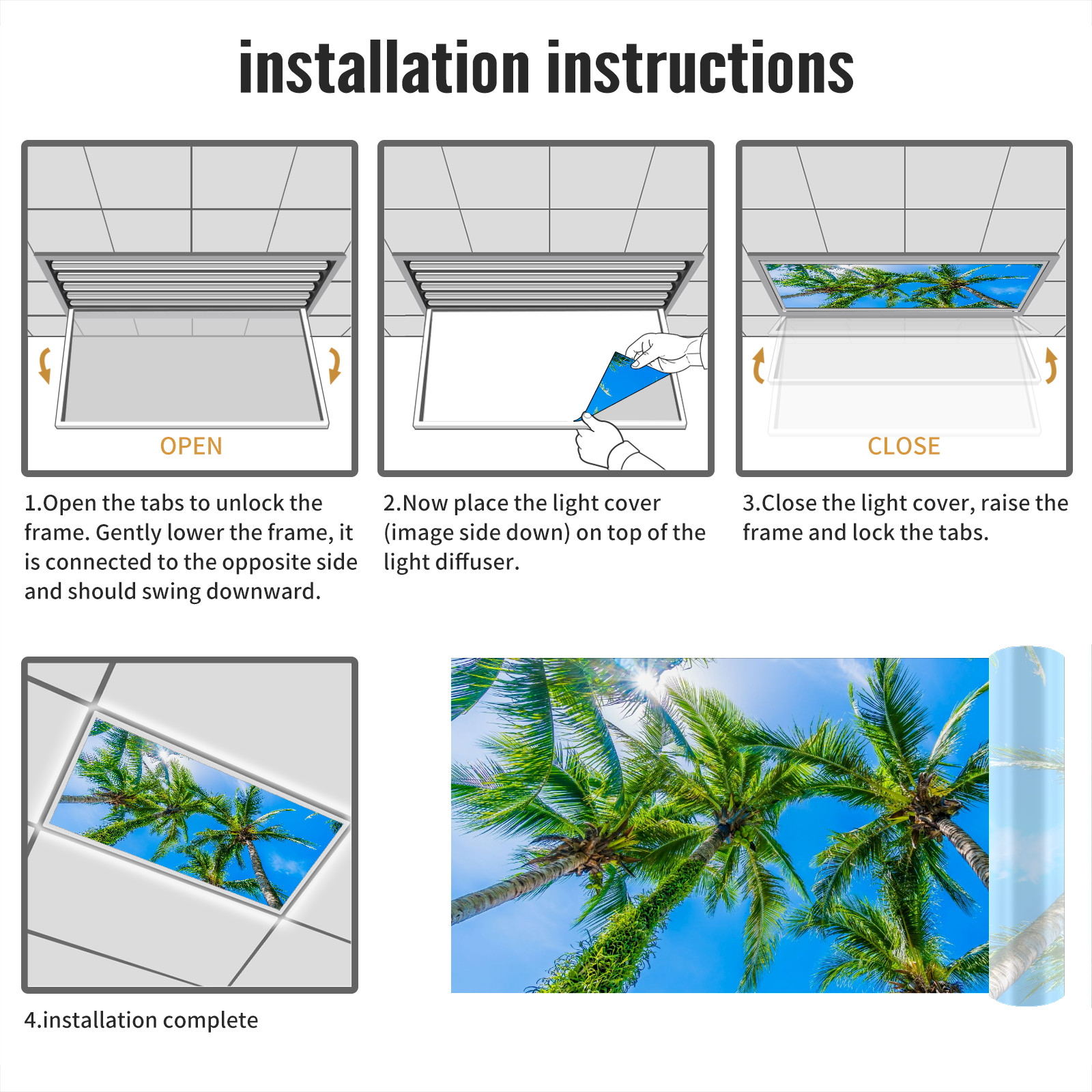 installation instructions

OPEN

1.Open the tabs to unlock the frame. Gently lower the frame, it is connected to the opposite side and should swing downward.

2.Now place the light cover (image side down) on top of the light diffuser.

CLOSE

3.Close the light cover, raise the frame and lock the tabs.

4.installation complete