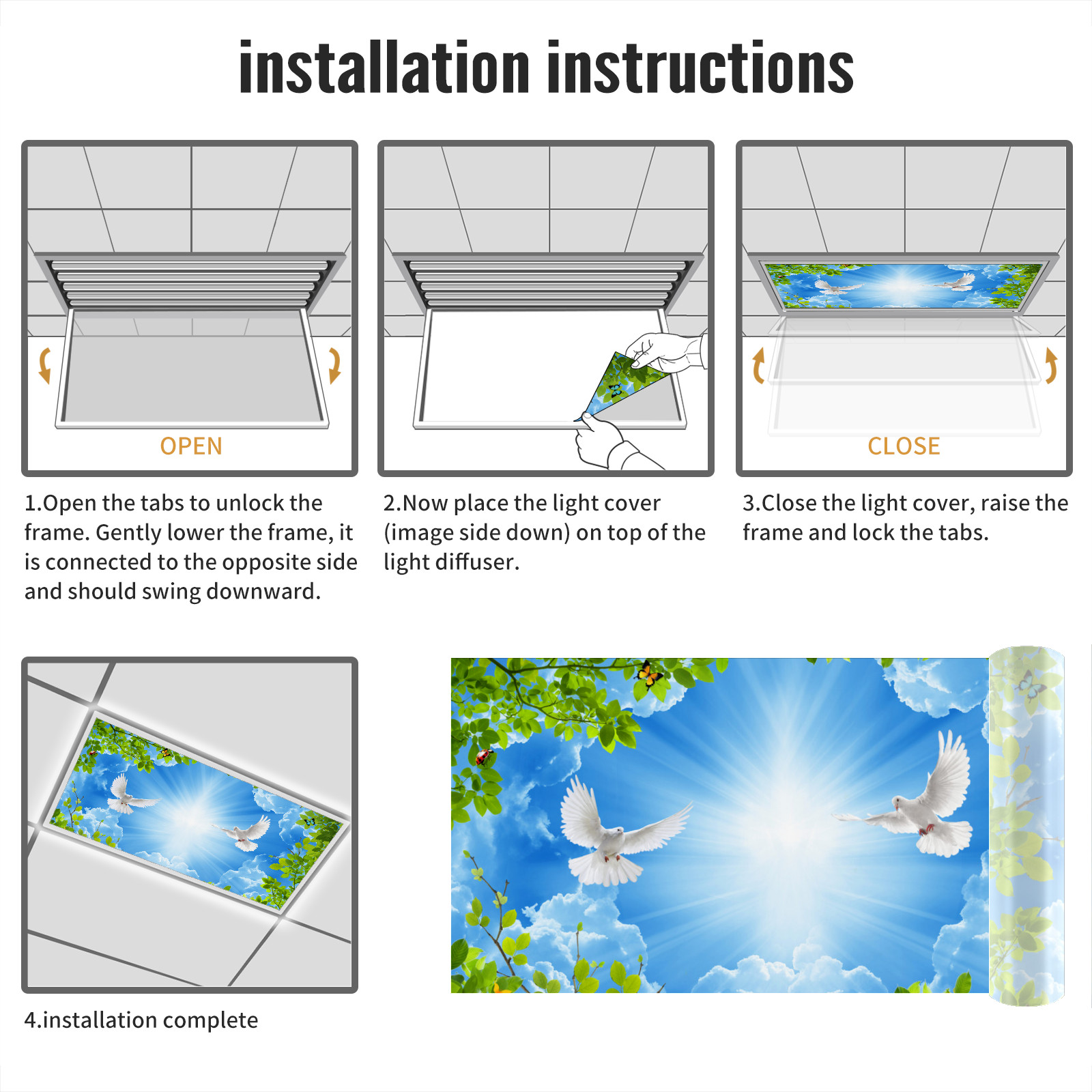 installation instructions

OPEN

1.Open the tabs to unlock the frame. Gently lower the frame, it is connected to the opposite side and should swing downward.

2.Now place the light cover (image side down) on top of the light diffuser.

CLOSE

3.Close the light cover, raise the frame and lock the tabs.

4.installation complete