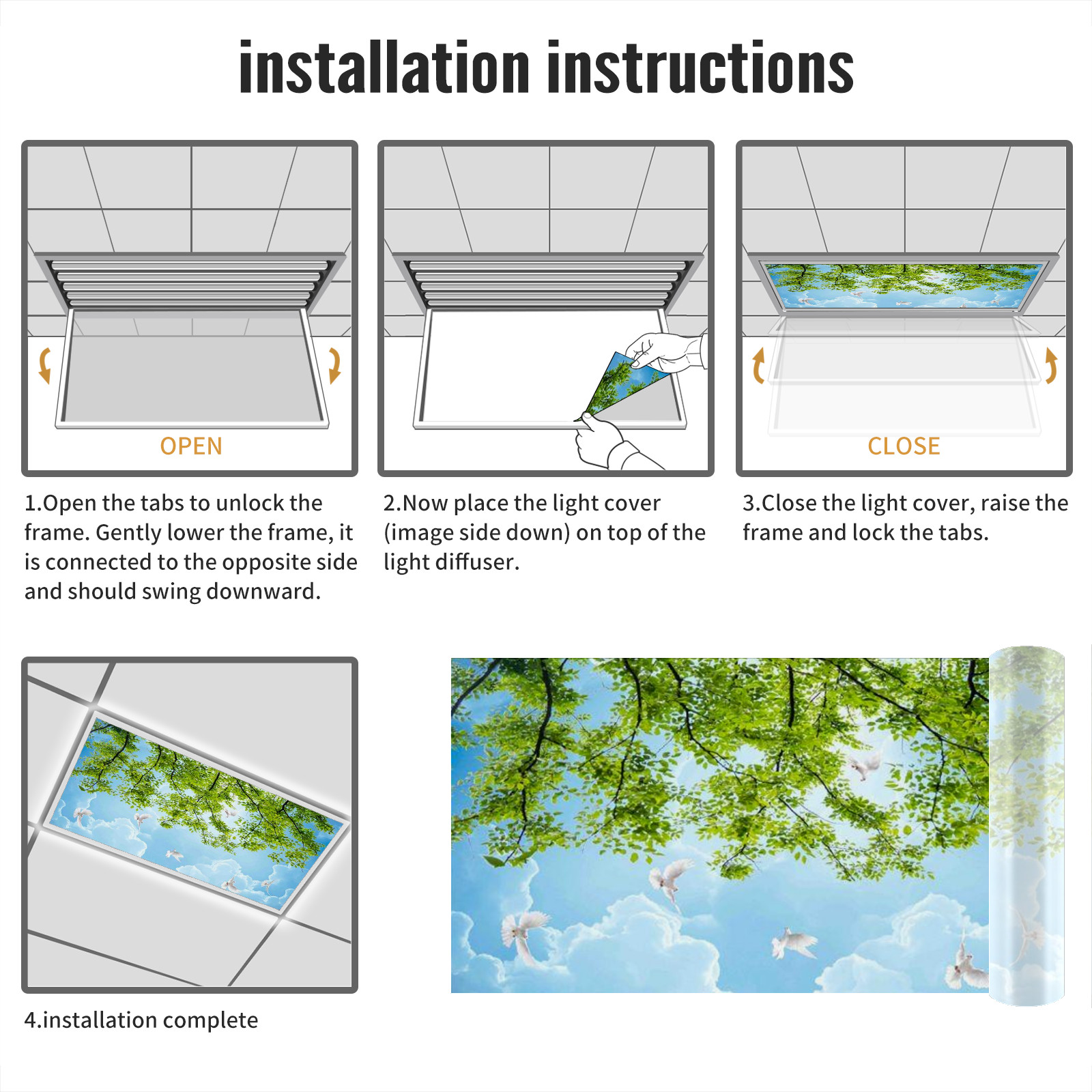 installation instructions

OPEN

1.Open the tabs to unlock the frame. Gently lower the frame, it is connected to the opposite side and should swing downward.

2.Now place the light cover (image side down) on top of the light diffuser.

CLOSE

3.Close the light cover, raise the frame and lock the tabs.

4.installation complete