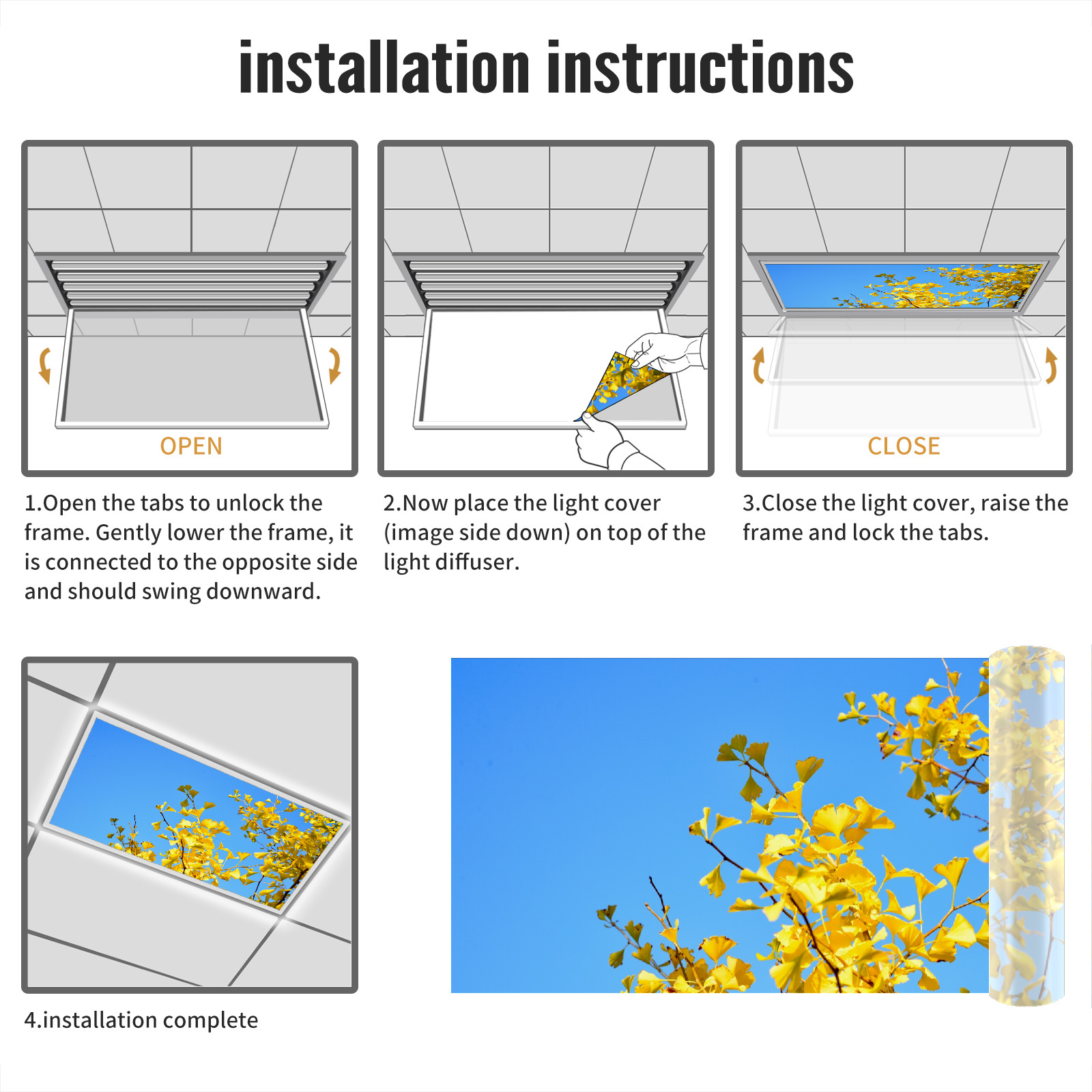 installation instructions

OPEN

1.Open the tabs to unlock the frame. Gently lower the frame, it is connected to the opposite side and should swing downward.

2.Now place the light cover (image side down) on top of the light diffuser.

CLOSE

3.Close the light cover, raise the frame and lock the tabs.

4.installation complete