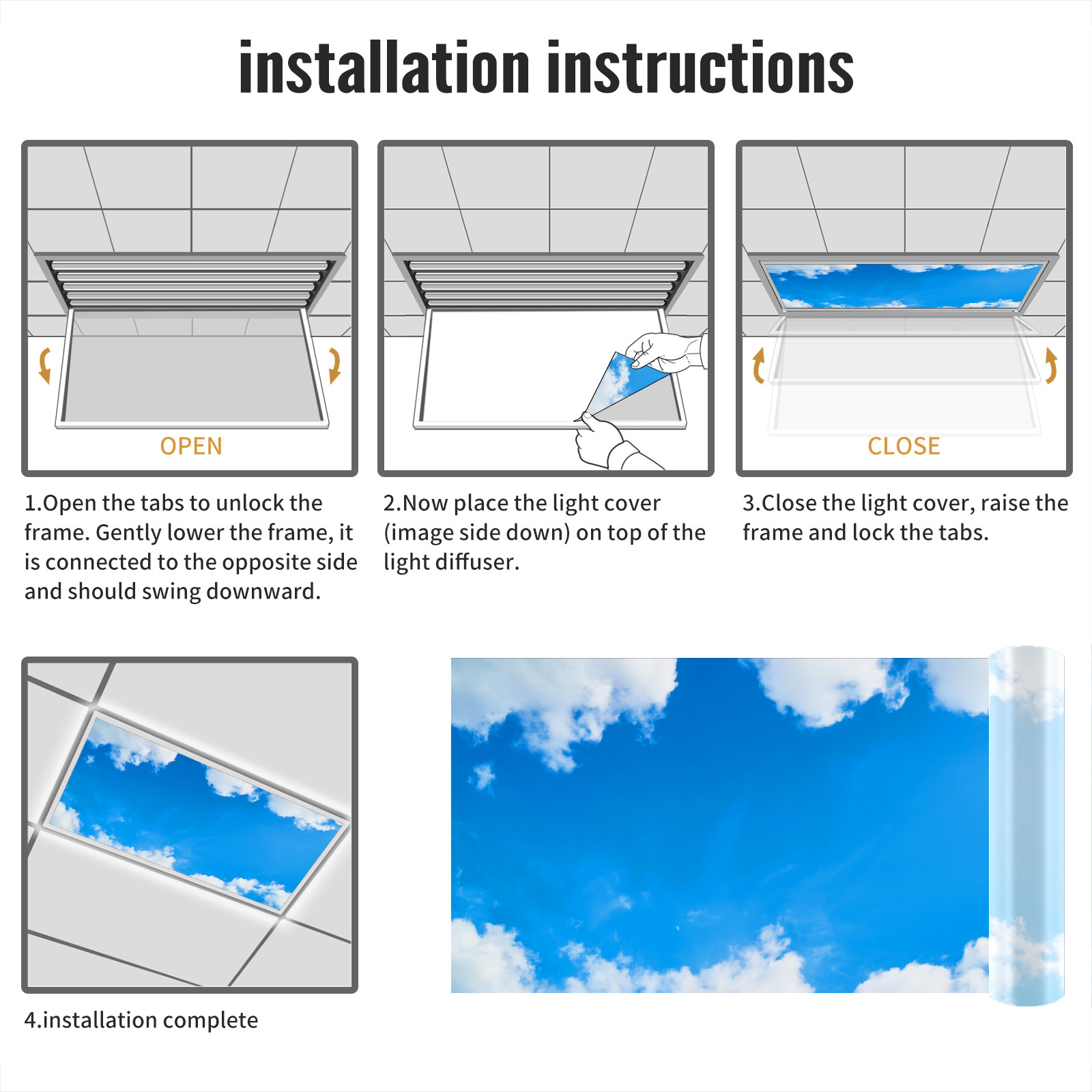 installation instructions

OPEN

1.Open the tabs to unlock the frame. Gently lower the frame, it is connected to the opposite side and should swing downward.

2.Now place the light cover (image side down) on top of the light diffuser.

CLOSE

3.Close the light cover, raise the frame and lock the tabs.

4.installation complete