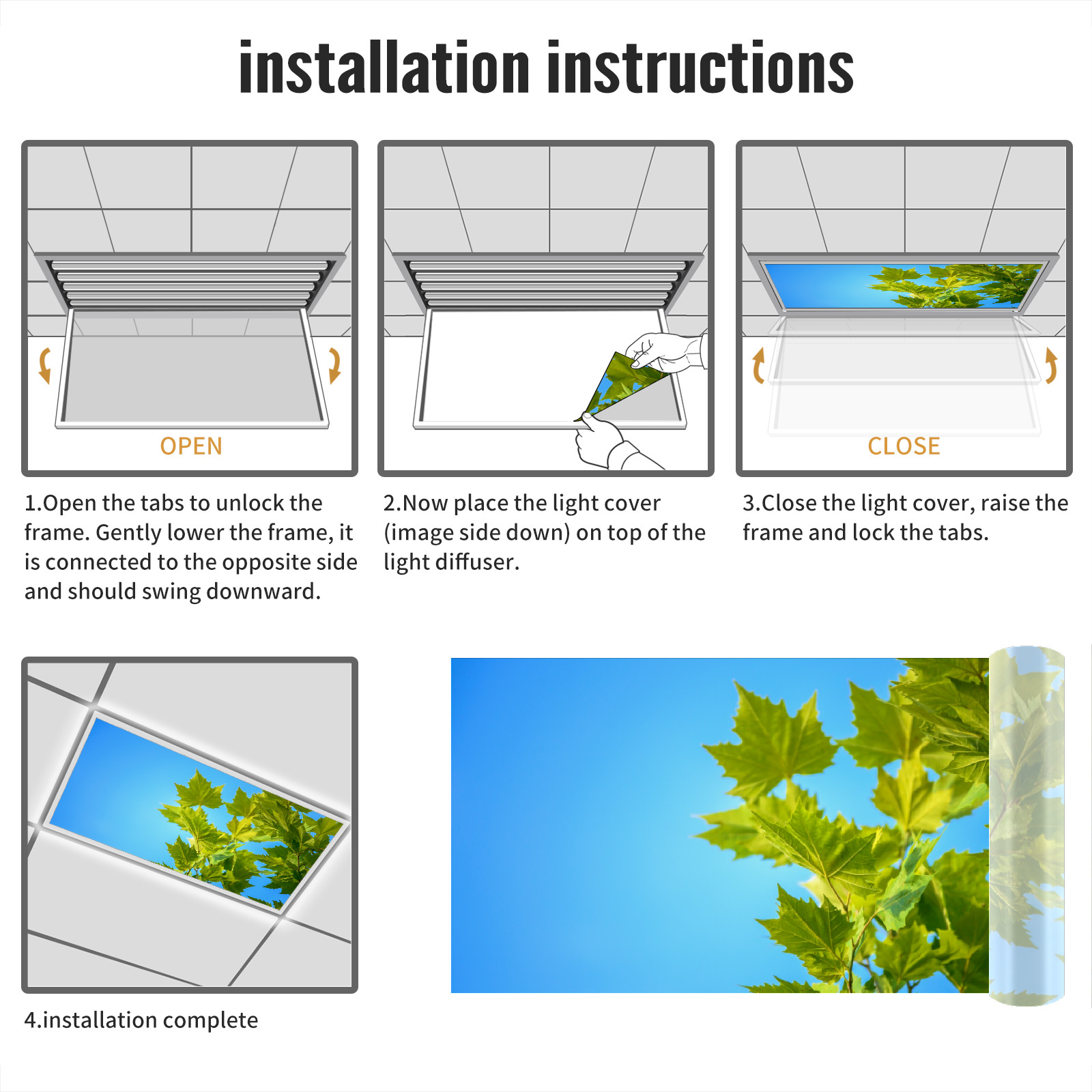 installation instructions

OPEN

1.Open the tabs to unlock the frame. Gently lower the frame, it is connected to the opposite side and should swing downward.

2.Now place the light cover (image side down) on top of the light diffuser.

CLOSE

3.Close the light cover, raise the frame and lock the tabs.

4.installation complete