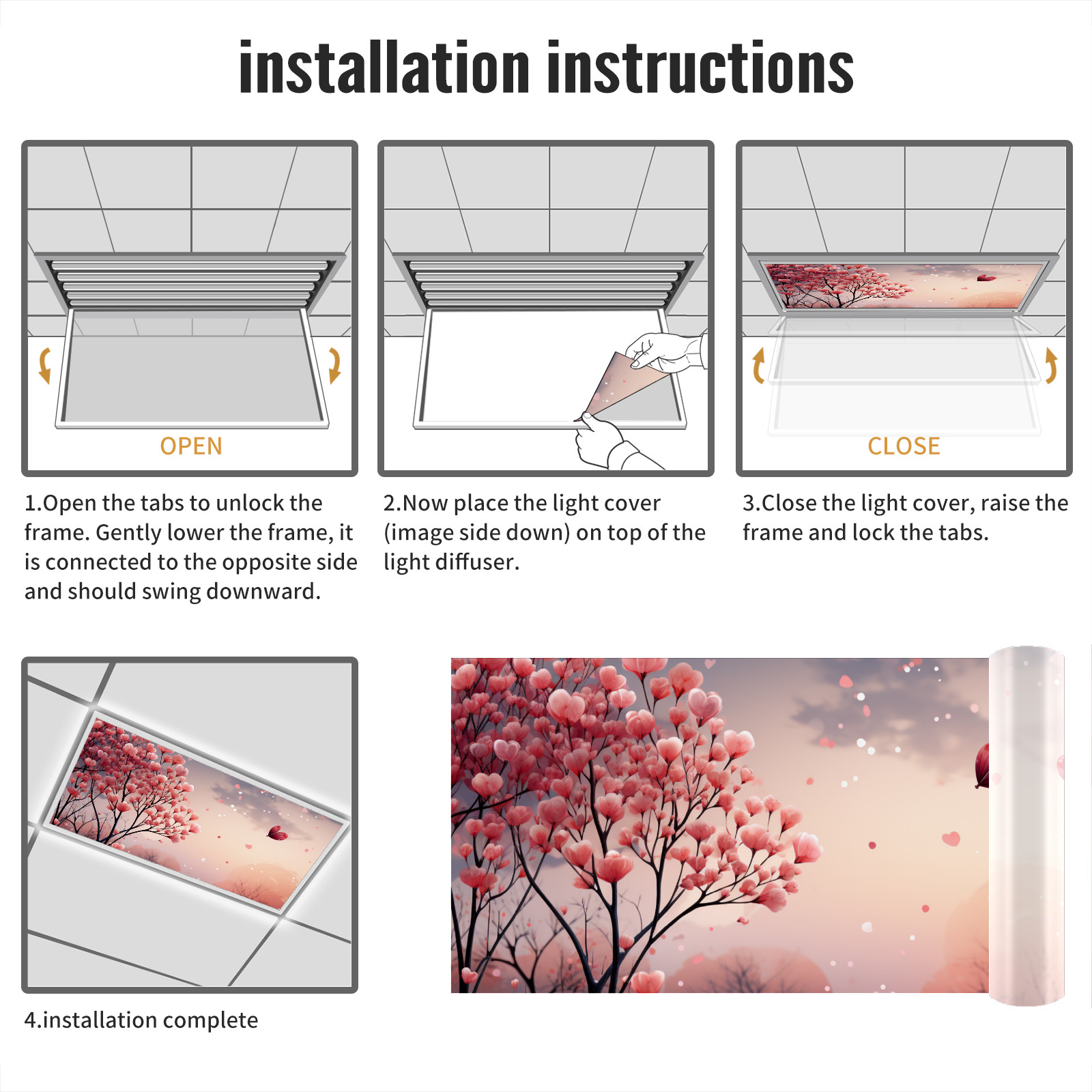 installation instructions

OPEN

1.Open the tabs to unlock the frame. Gently lower the frame, it is connected to the opposite side and should swing downward.

2.Now place the light cover (image side down) on top of the light diffuser.

CLOSE

3.Close the light cover, raise the frame and lock the tabs.

4.installation complete