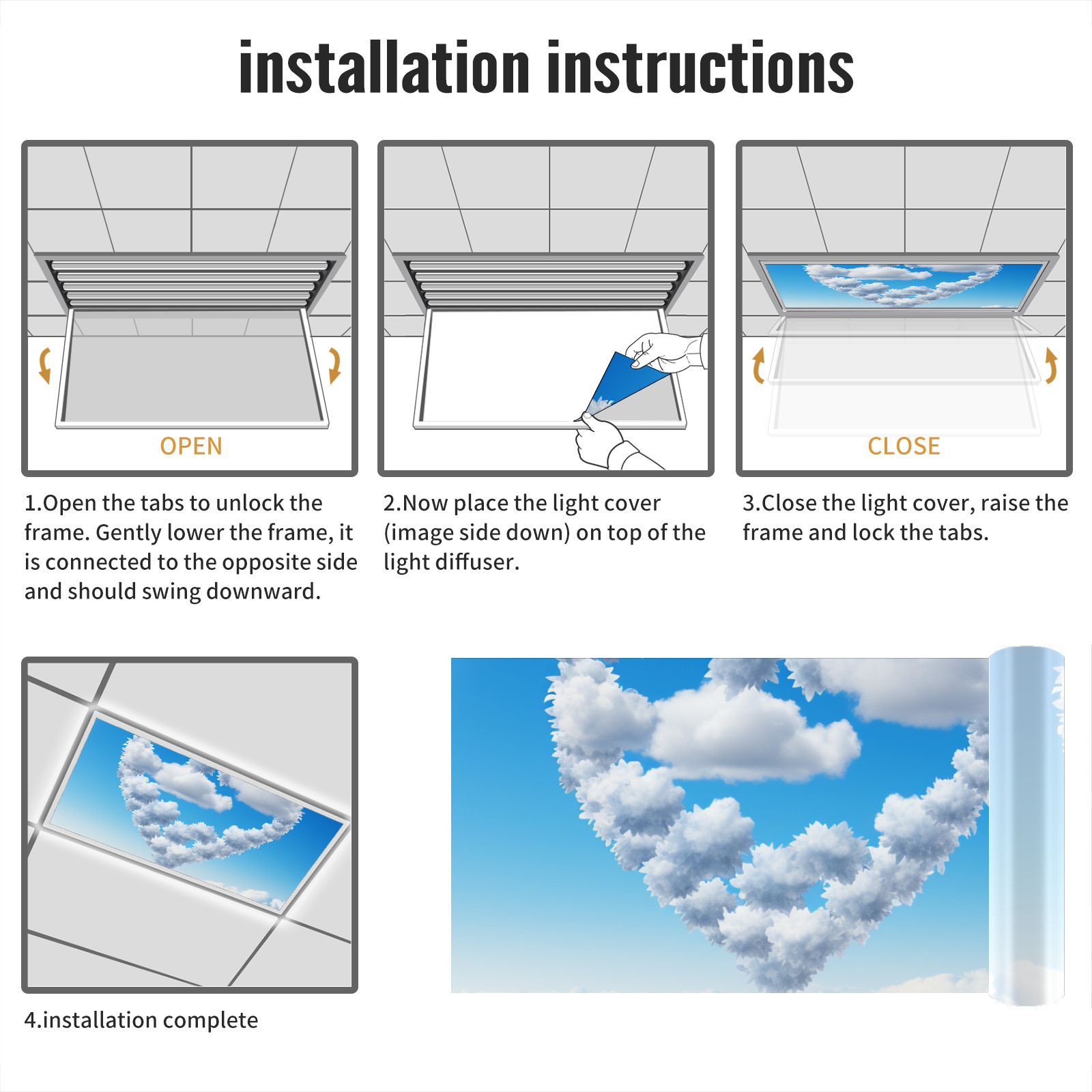 installation instructions

OPEN

1.Open the tabs to unlock the frame. Gently lower the frame, it is connected to the opposite side and should swing downward.

2.Now place the light cover (image side down) on top of the light diffuser.

CLOSE

3.Close the light cover, raise the frame and lock the tabs.

4.installation complete