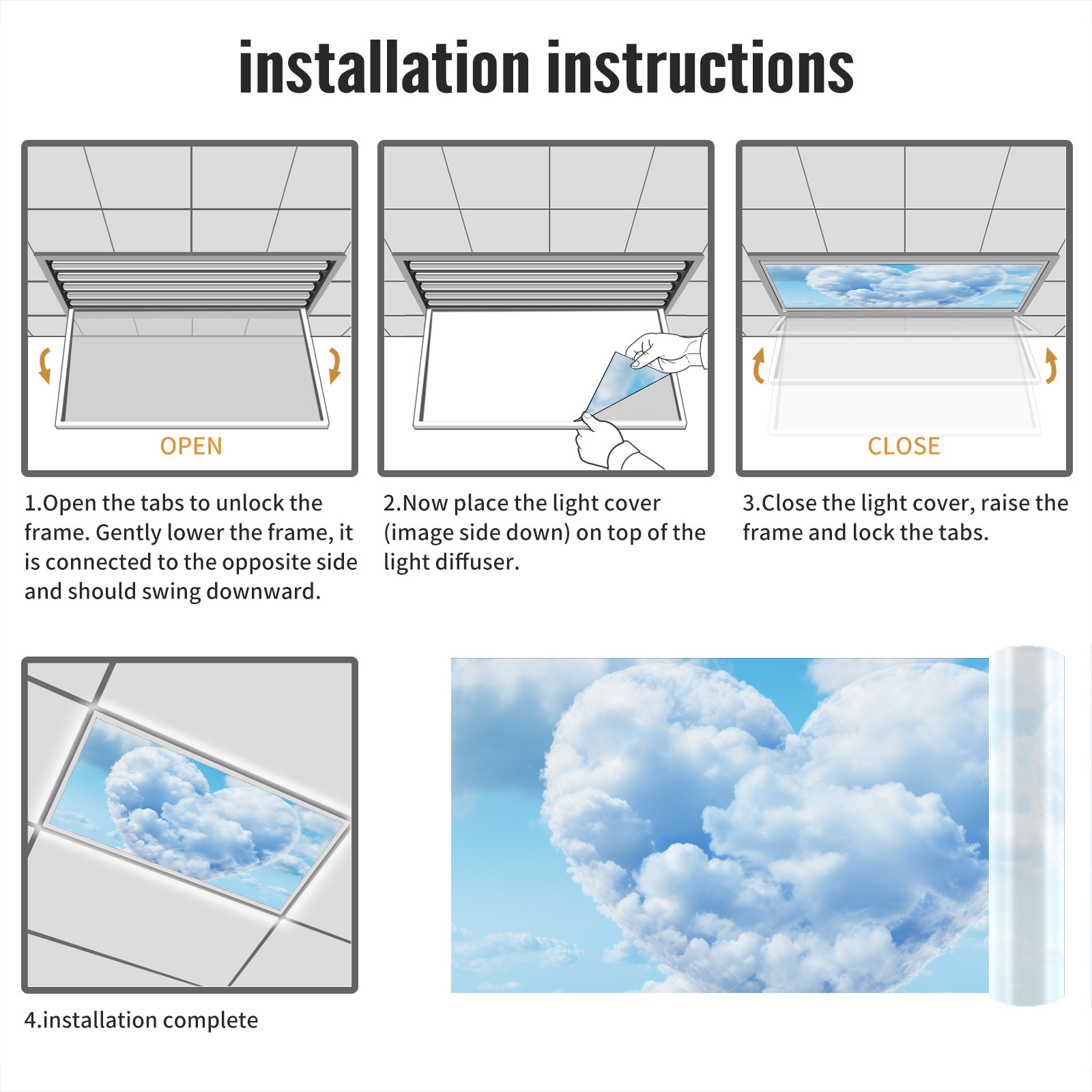 installation instructions

OPEN

1.Open the tabs to unlock the frame. Gently lower the frame, it is connected to the opposite side and should swing downward.

2.Now place the light cover (image side down) on top of the light diffuser.

CLOSE

3.Close the light cover, raise the frame and lock the tabs.

4.installation complete