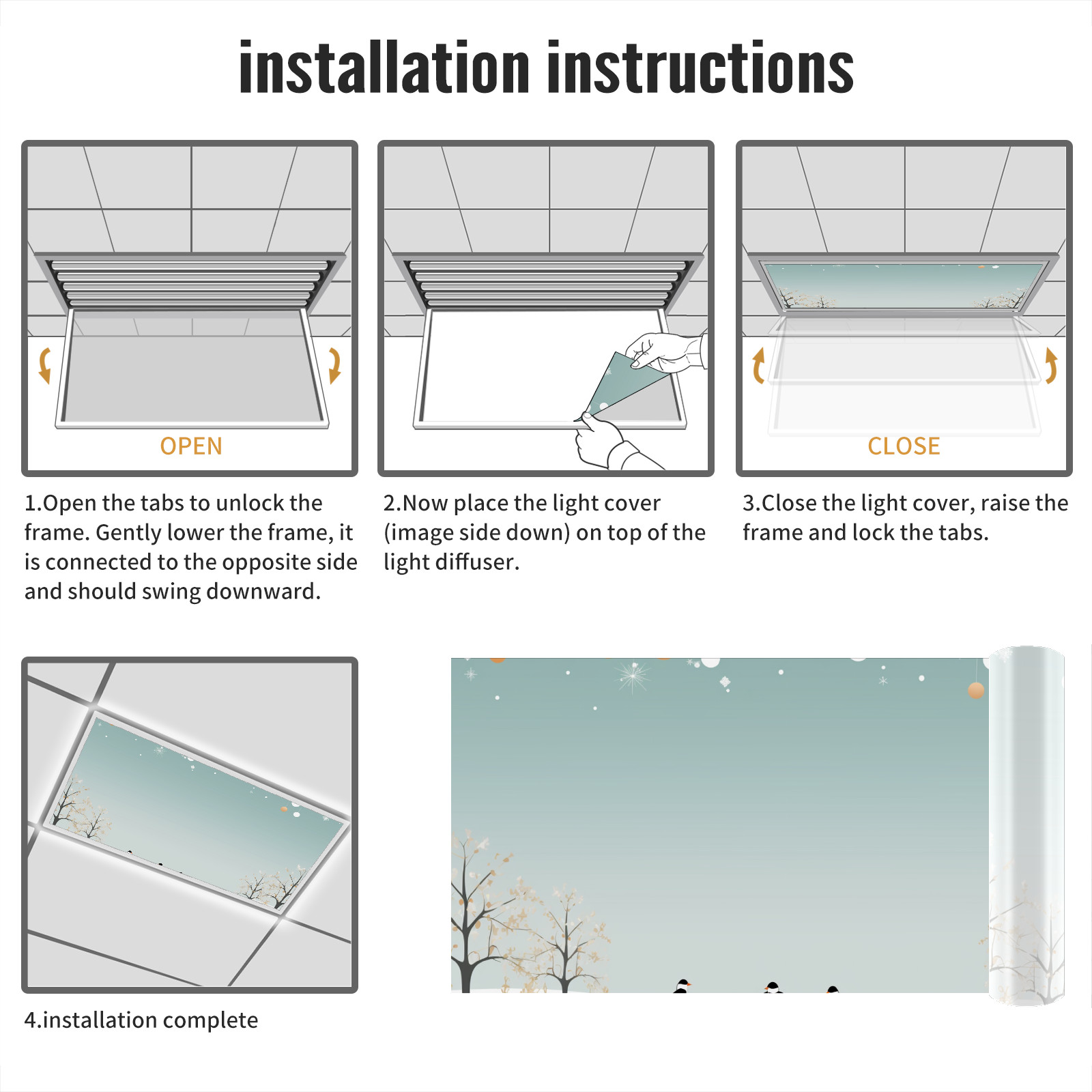 installation instructions

OPEN

1.Open the tabs to unlock the frame. Gently lower the frame, it is connected to the opposite side and should swing downward.

2.Now place the light cover (image side down) on top of the light diffuser.

CLOSE

3.Close the light cover, raise the frame and lock the tabs.

4.installation complete