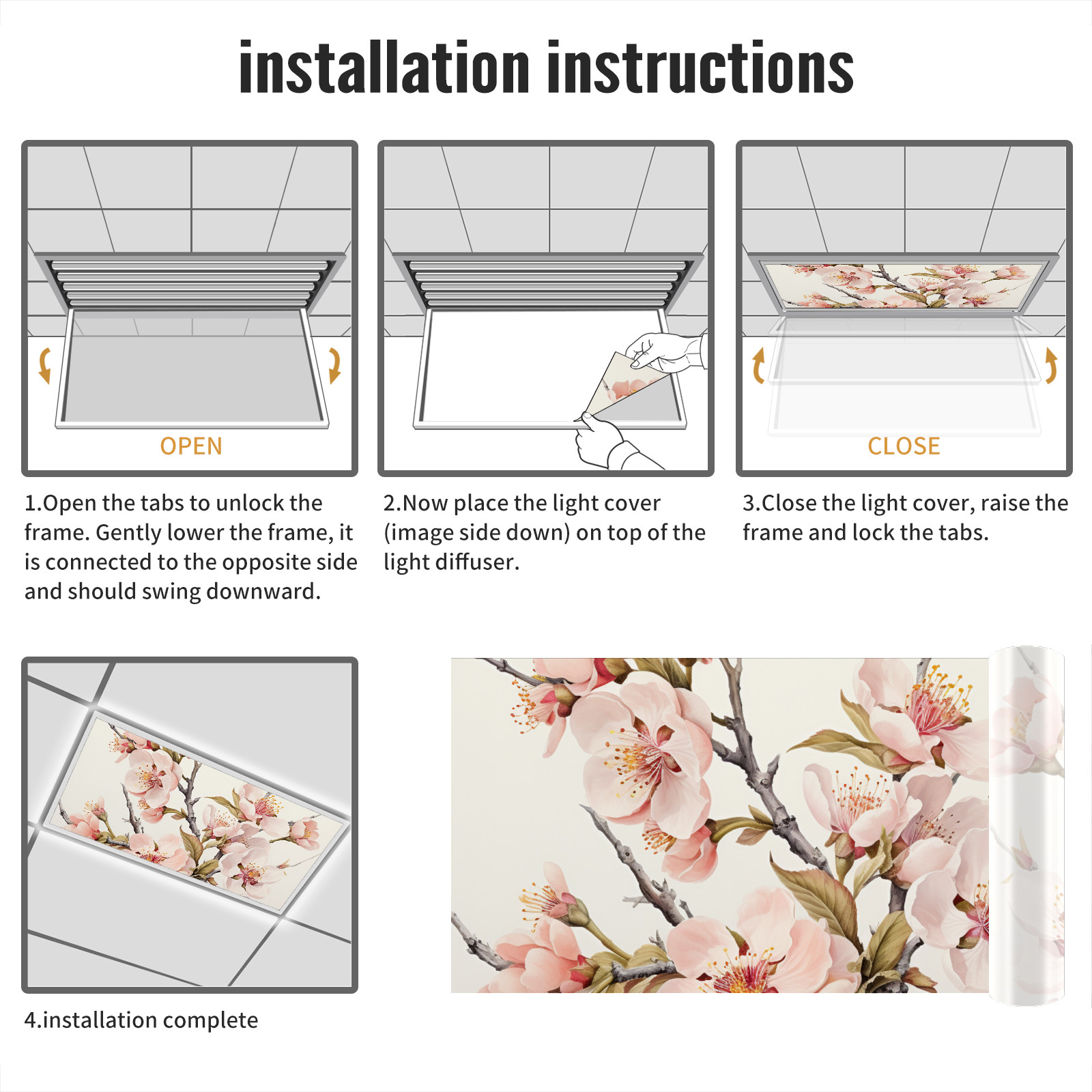 installation instructions

OPEN

1.Open the tabs to unlock the frame. Gently lower the frame, it is connected to the opposite side and should swing downward.

2.Now place the light cover (image side down) on top of the light diffuser.

CLOSE

3.Close the light cover, raise the frame and lock the tabs.

4.installation complete