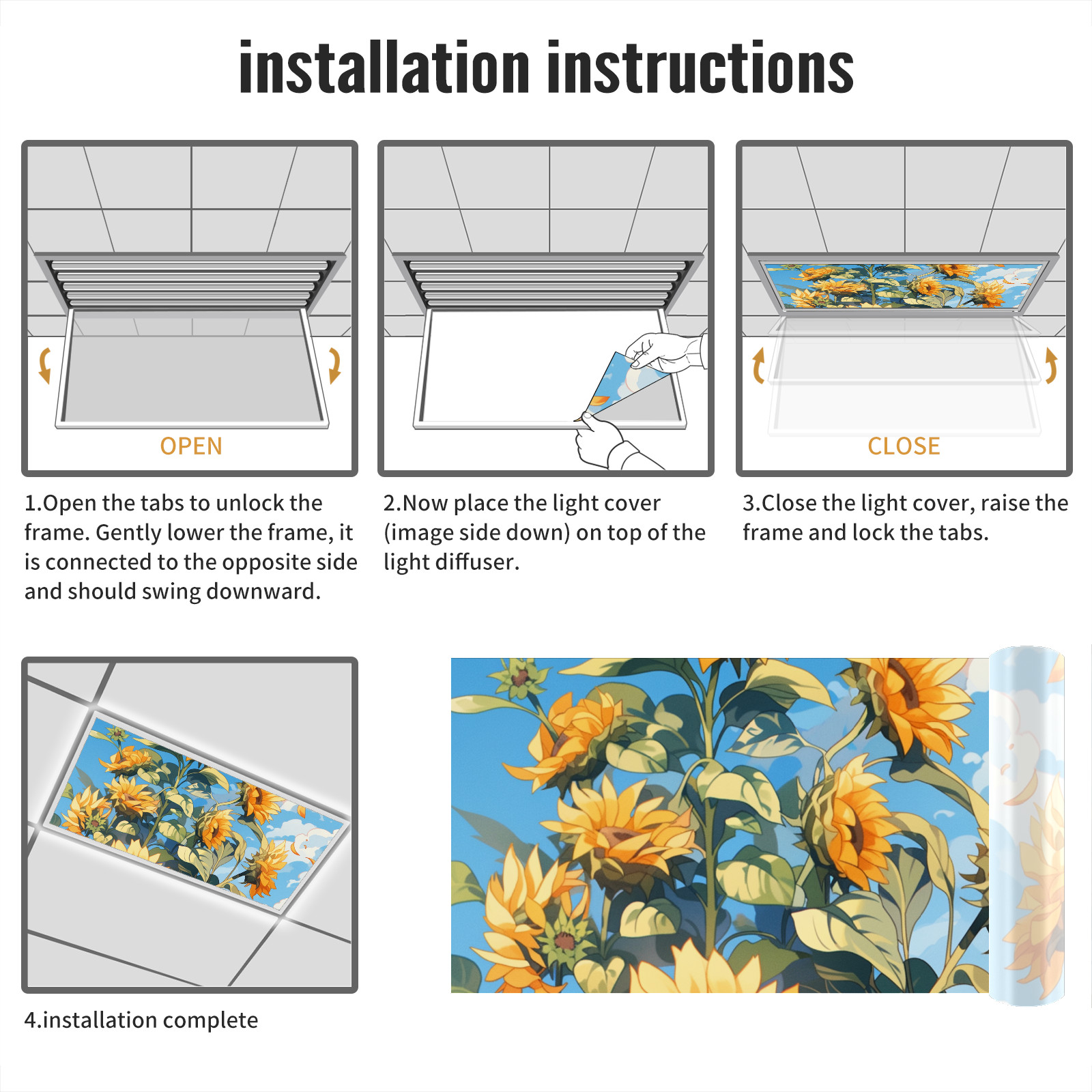 installation instructions

OPEN

1.Open the tabs to unlock the frame. Gently lower the frame, it is connected to the opposite side and should swing downward.

2.Now place the light cover (image side down) on top of the light diffuser.

CLOSE

3.Close the light cover, raise the frame and lock the tabs.

4.installation complete