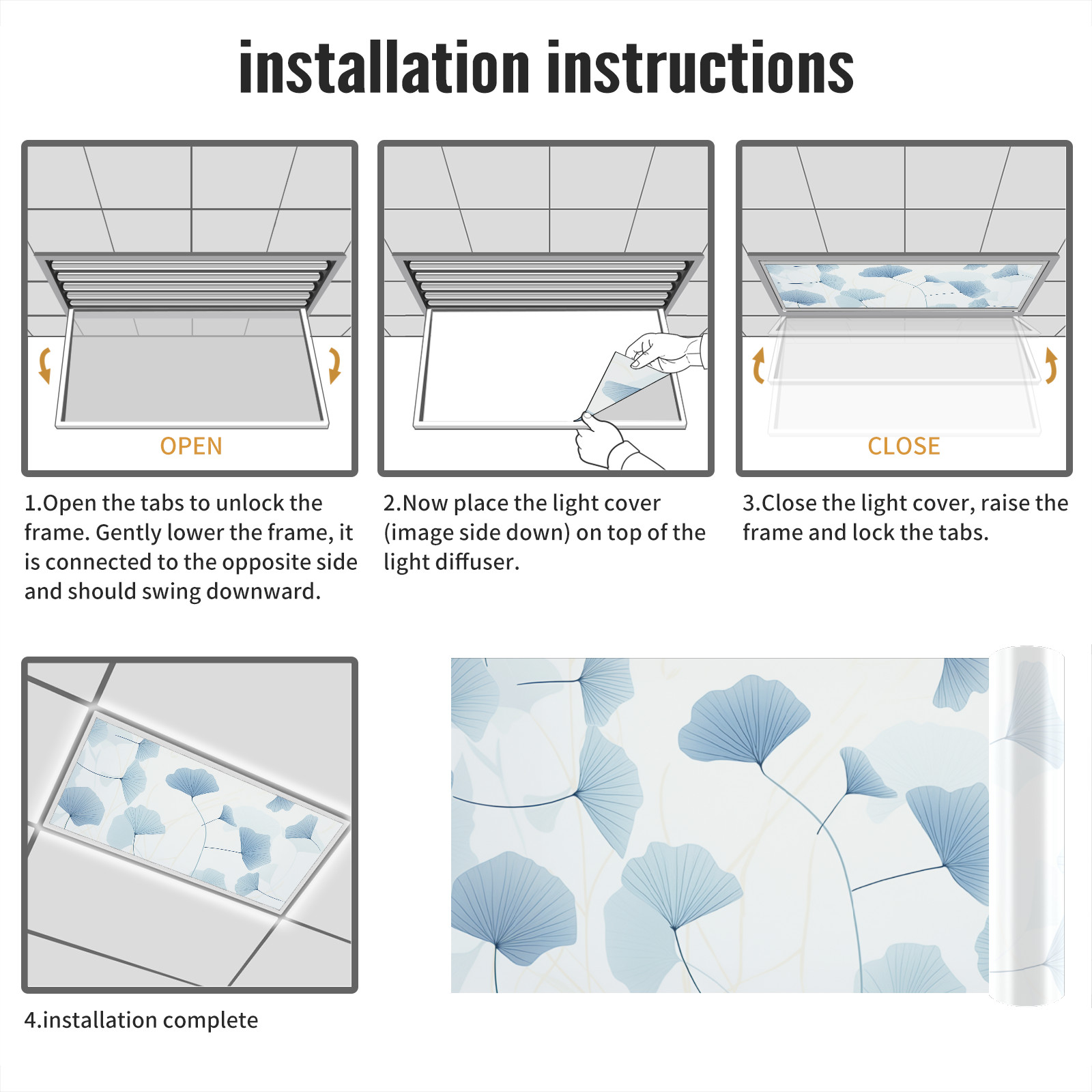 installation instructions

OPEN

1.Open the tabs to unlock the frame. Gently lower the frame, it is connected to the opposite side and should swing downward.

2.Now place the light cover (image side down) on top of the light diffuser.

CLOSE

3.Close the light cover, raise the frame and lock the tabs.

4.installation complete