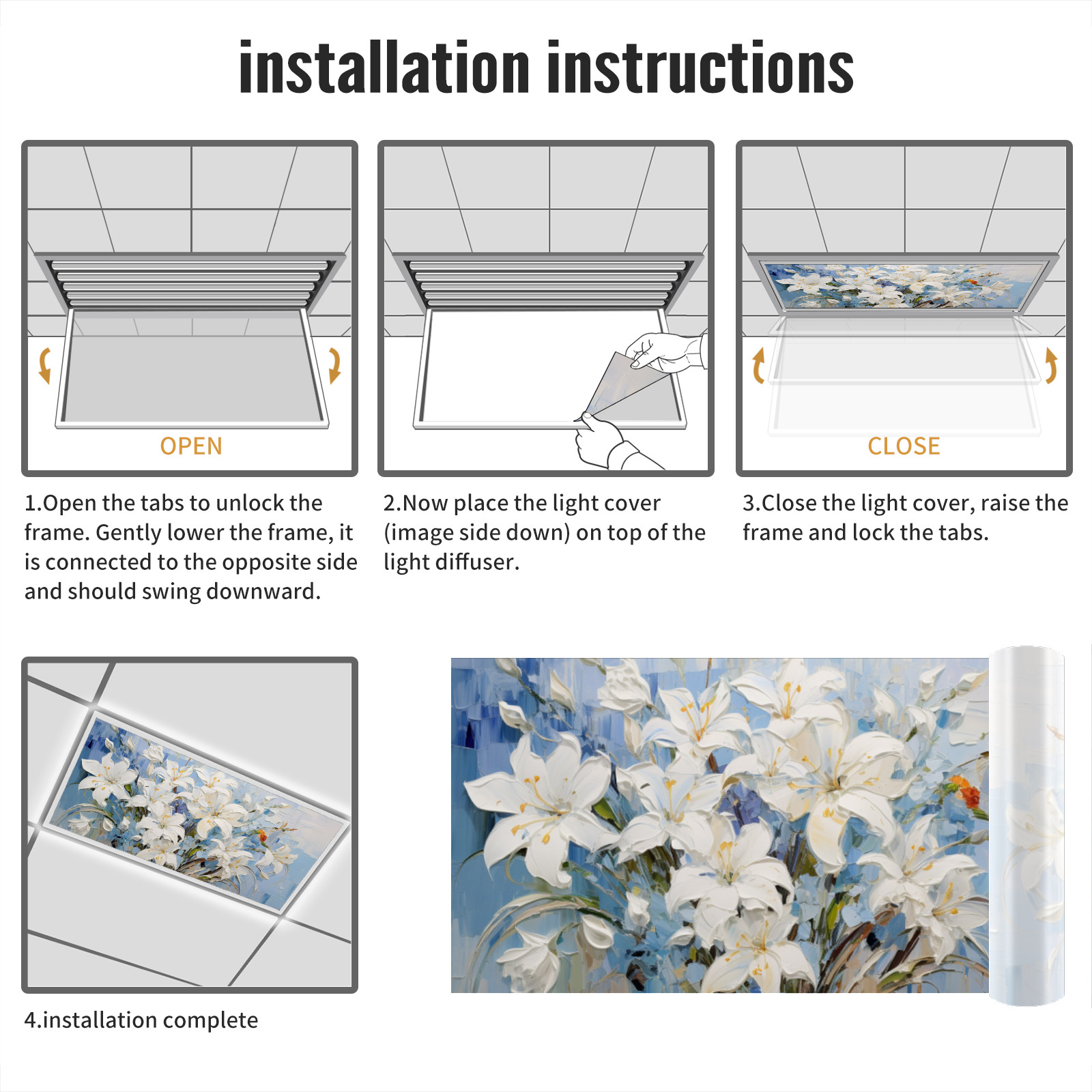 installation instructions

OPEN

1.Open the tabs to unlock the frame. Gently lower the frame, it is connected to the opposite side and should swing downward.

2.Now place the light cover (image side down) on top of the light diffuser.

CLOSE

3.Close the light cover, raise the frame and lock the tabs.

4.installation complete