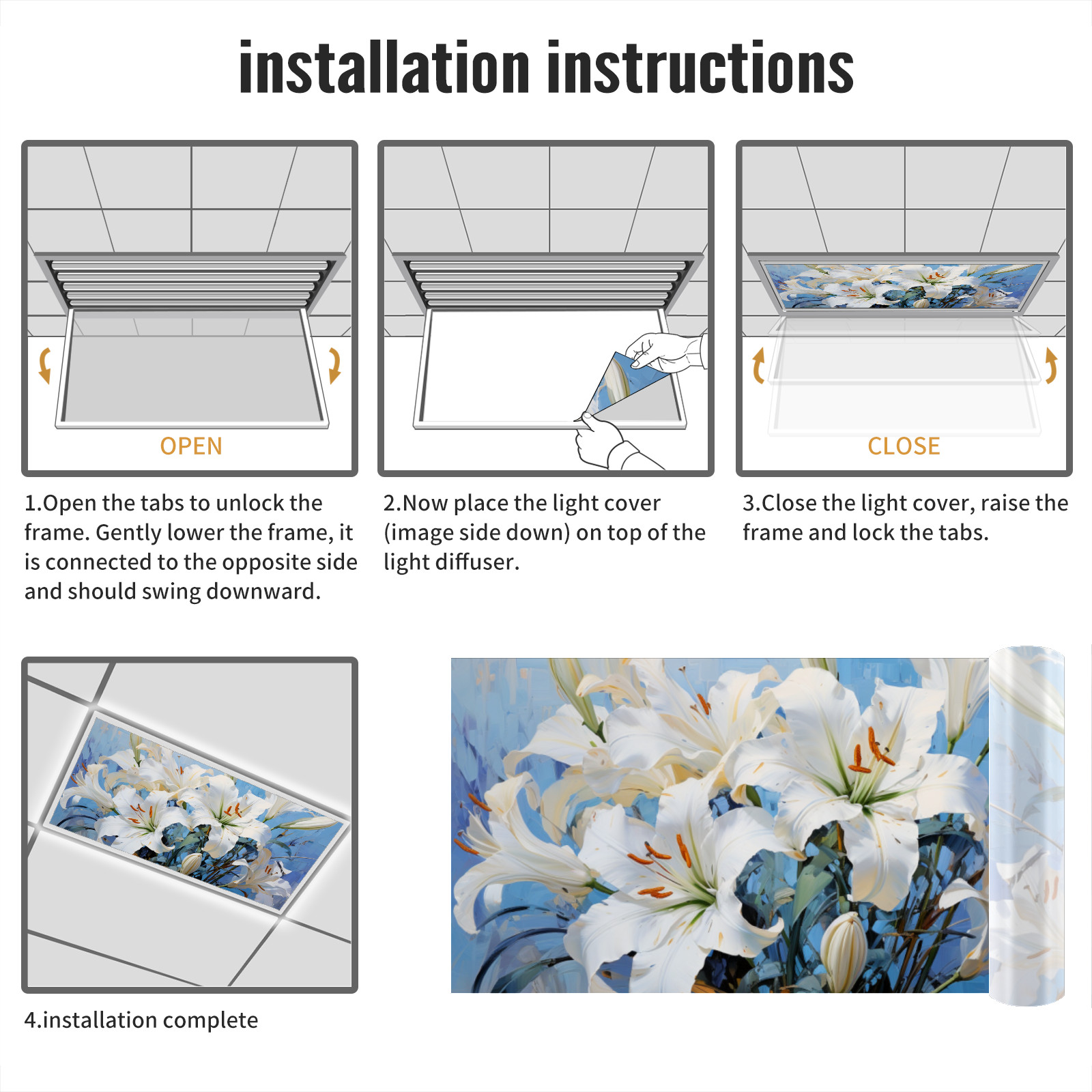 installation instructions

OPEN

1.Open the tabs to unlock the frame. Gently lower the frame, it is connected to the opposite side and should swing downward.

2.Now place the light cover (image side down) on top of the light diffuser.

CLOSE

3.Close the light cover, raise the frame and lock the tabs.

4.installation complete