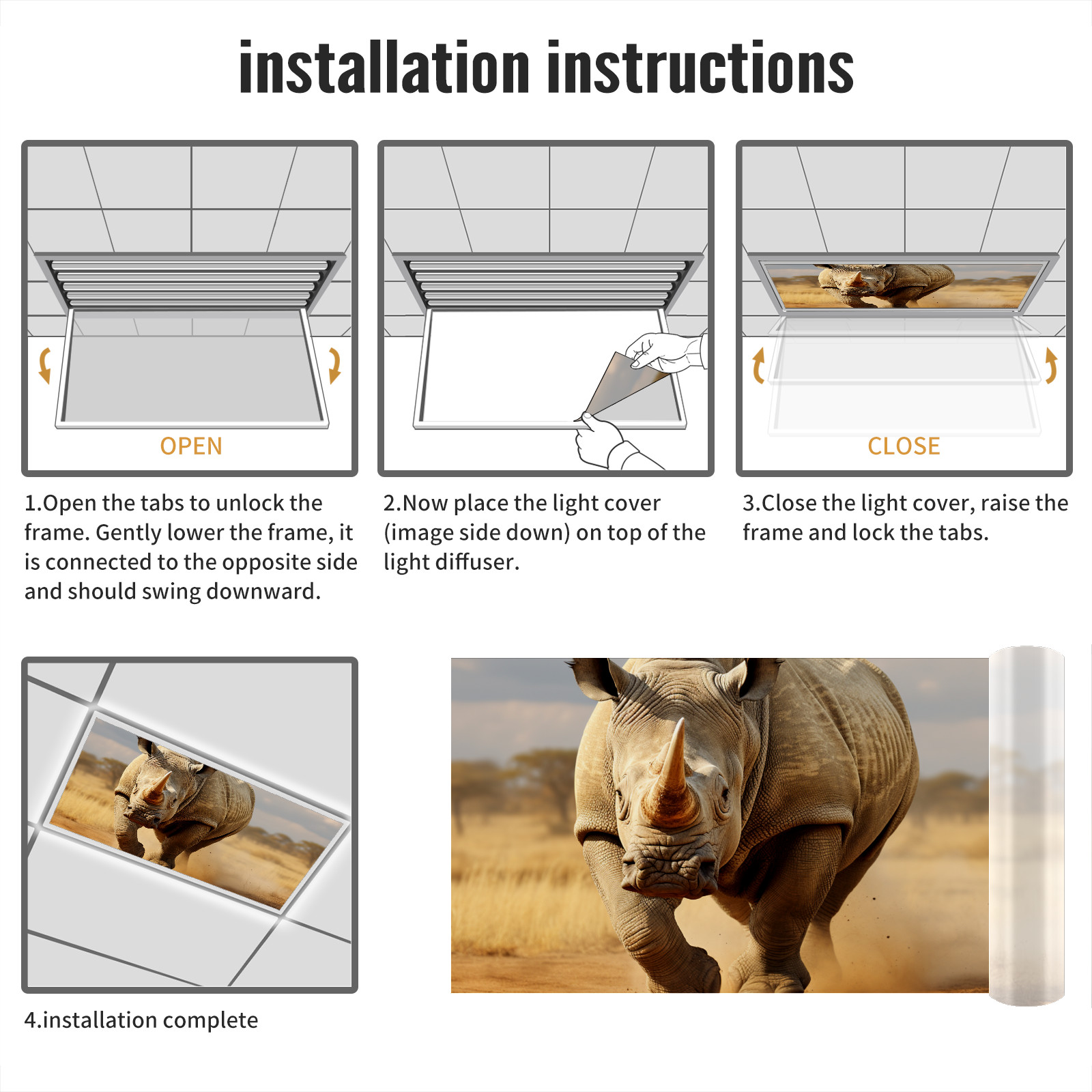 installation instructions

OPEN

1.Open the tabs to unlock the frame. Gently lower the frame, it is connected to the opposite side and should swing downward.

2.Now place the light cover (image side down) on top of the light diffuser.

CLOSE

3.Close the light cover, raise the frame and lock the tabs.

4.installation complete