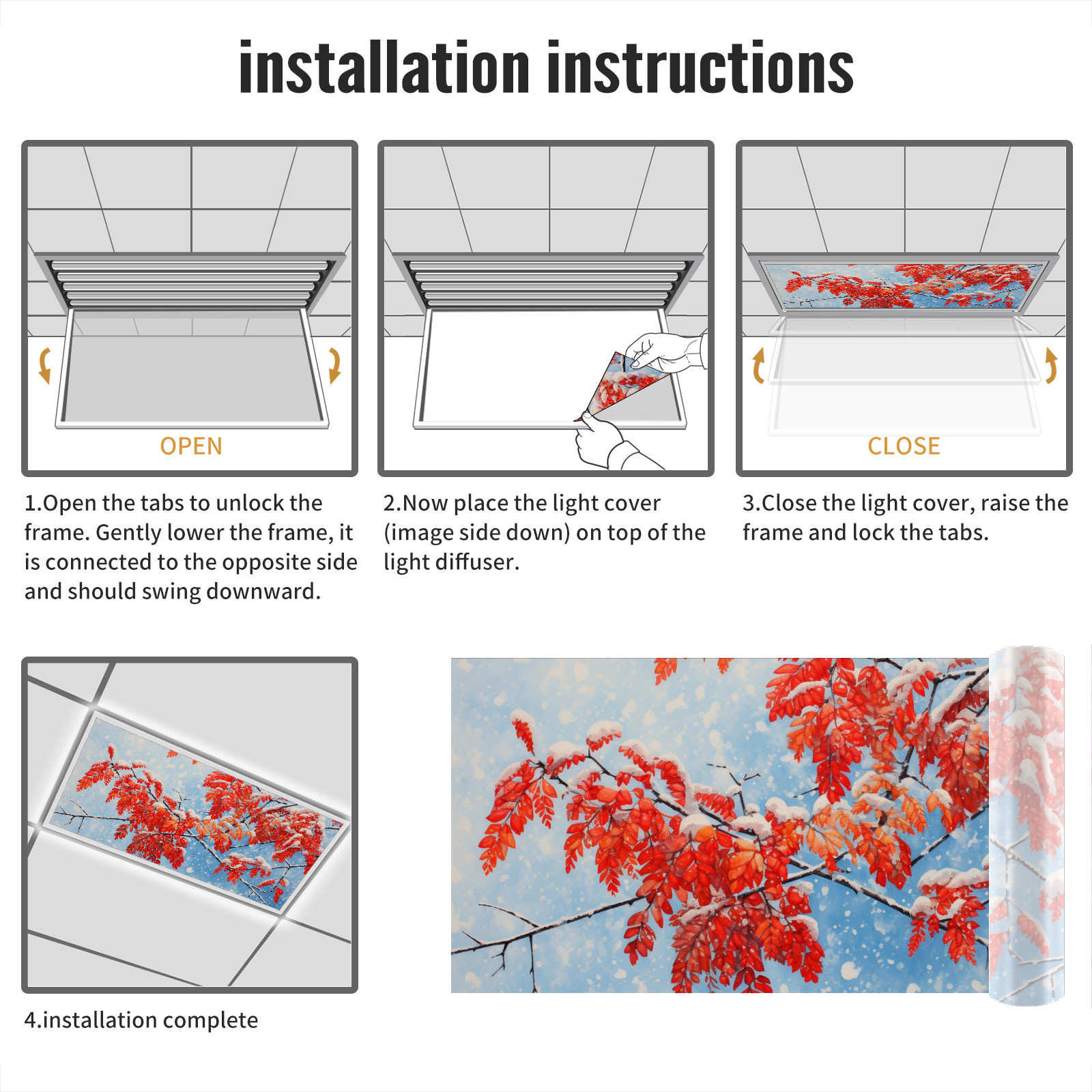 installation instructions

OPEN

1.Open the tabs to unlock the frame. Gently lower the frame, it is connected to the opposite side and should swing downward.

2.Now place the light cover (image side down) on top of the light diffuser.

CLOSE

3.Close the light cover, raise the frame and lock the tabs.

4.installation complete