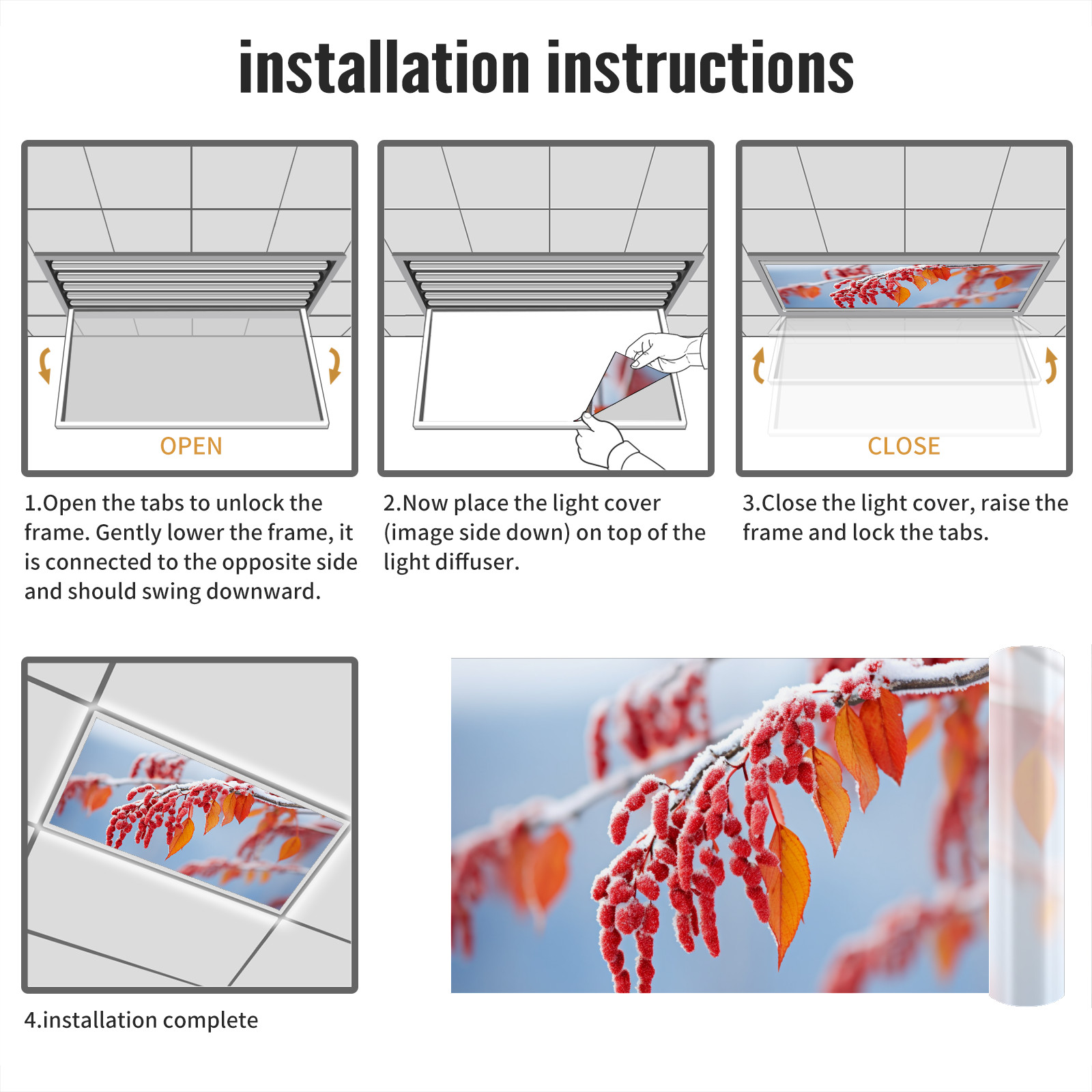 installation instructions

OPEN

1.Open the tabs to unlock the frame. Gently lower the frame, it is connected to the opposite side and should swing downward.

2.Now place the light cover (image side down) on top of the light diffuser.

CLOSE

3.Close the light cover, raise the frame and lock the tabs.

4.installation complete