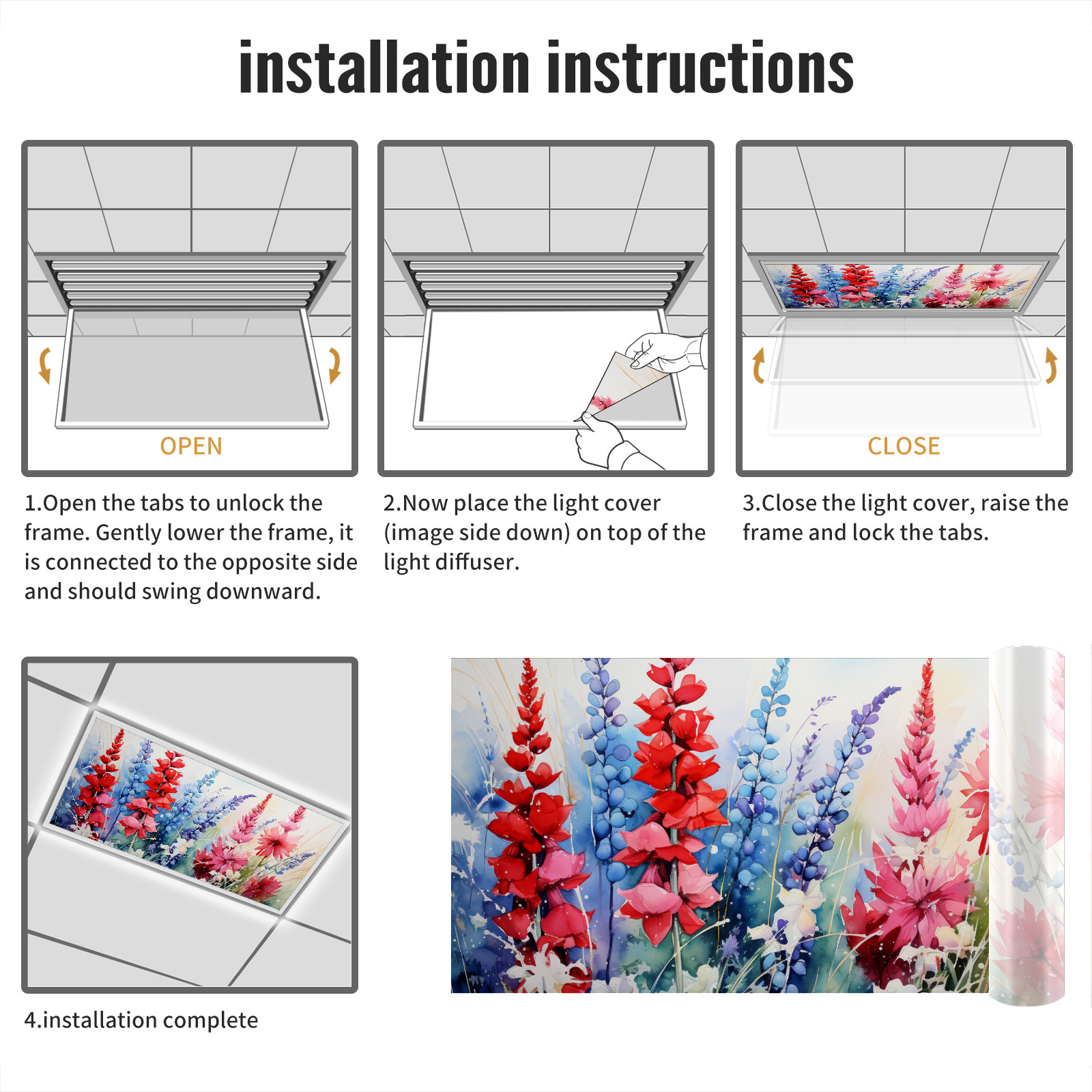 installation instructions

OPEN

1.Open the tabs to unlock the frame. Gently lower the frame, it is connected to the opposite side and should swing downward.

2.Now place the light cover (image side down) on top of the light diffuser.

CLOSE

3.Close the light cover, raise the frame and lock the tabs.

4.installation complete