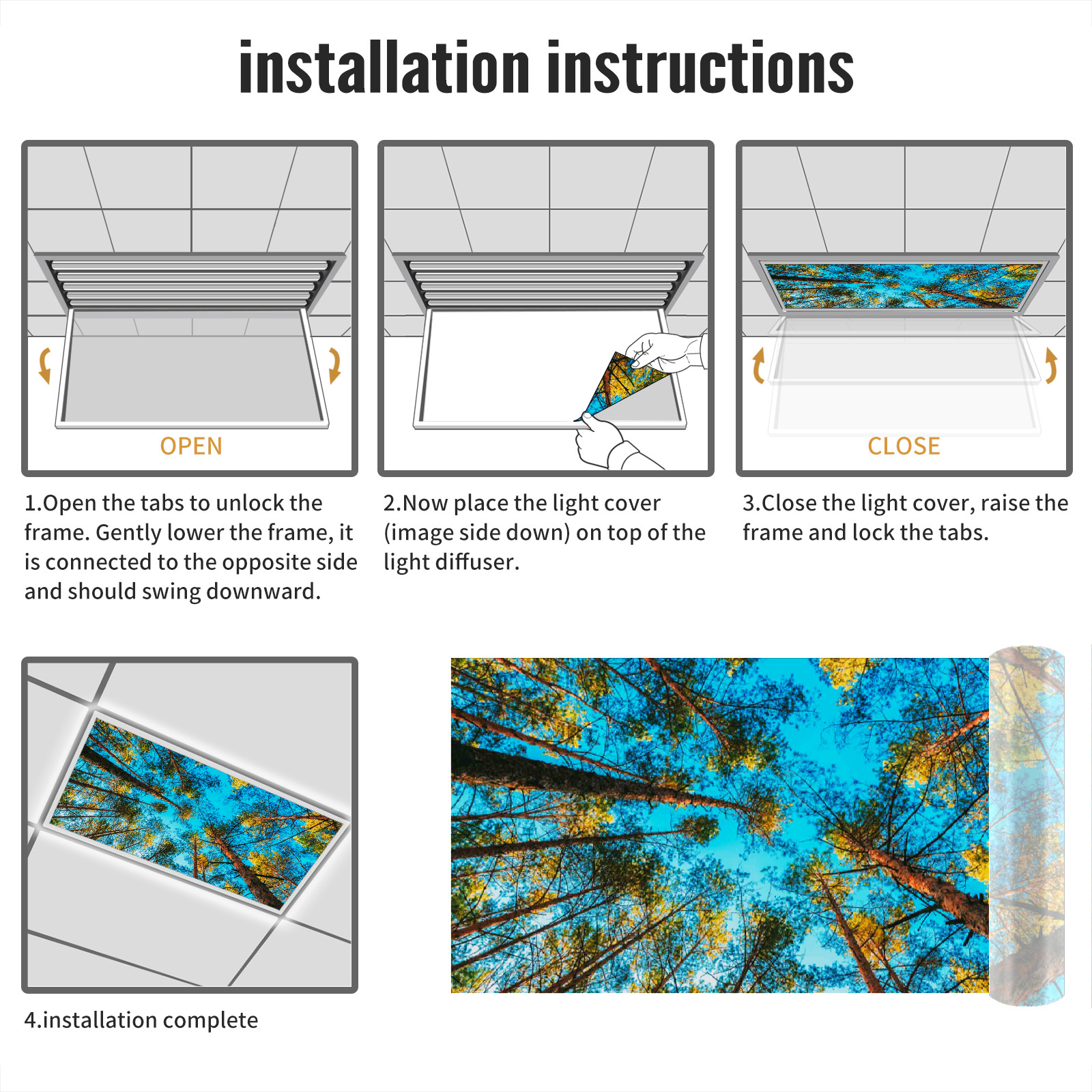 installation instructions

OPEN

1.Open the tabs to unlock the frame. Gently lower the frame, it is connected to the opposite side and should swing downward.

2.Now place the light cover (image side down) on top of the light diffuser.

CLOSE

3.Close the light cover, raise the frame and lock the tabs.

4.installation complete