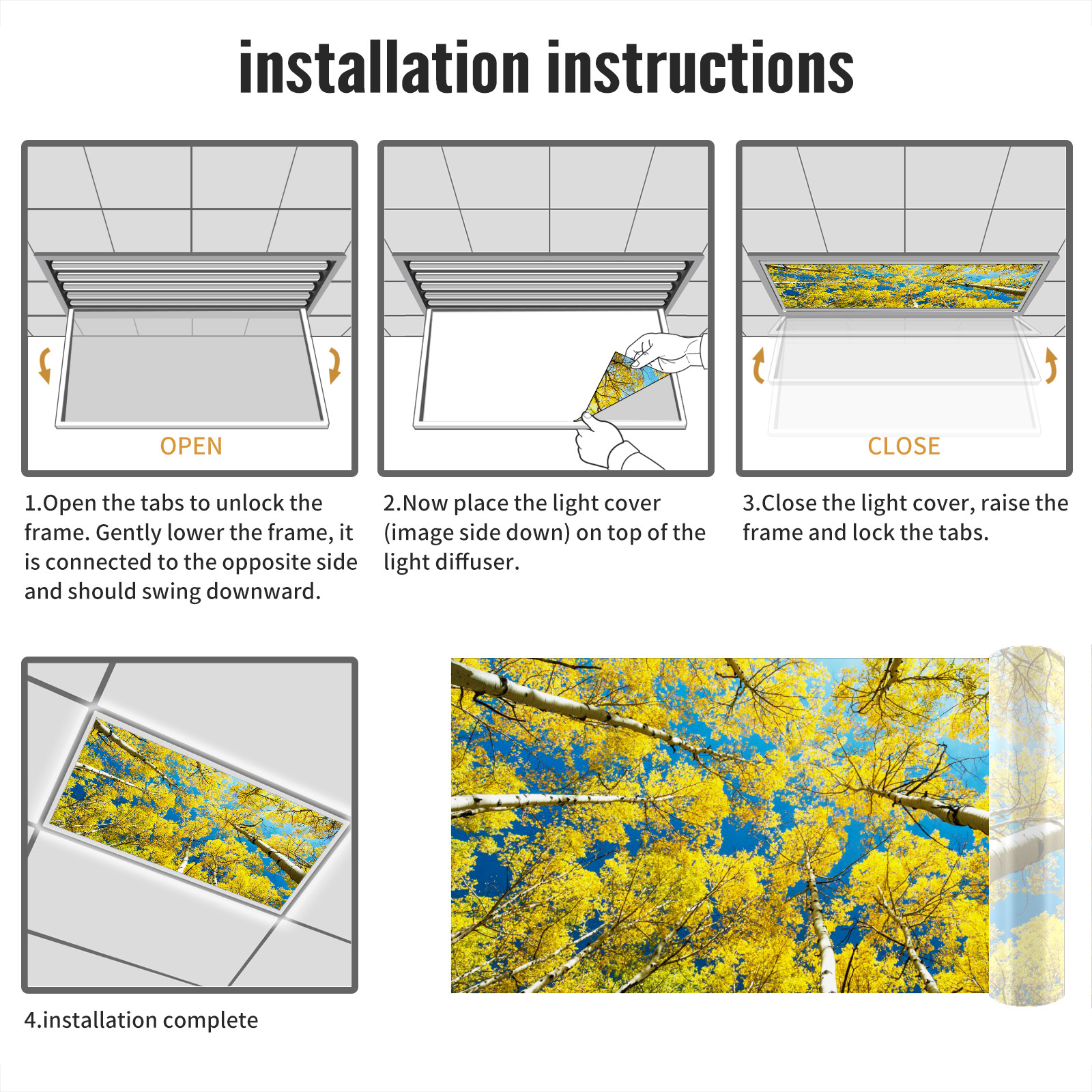 installation instructions

OPEN

1.Open the tabs to unlock the frame. Gently lower the frame, it is connected to the opposite side and should swing downward.

2.Now place the light cover (image side down) on top of the light diffuser.

CLOSE

3.Close the light cover, raise the frame and lock the tabs.

4.installation complete