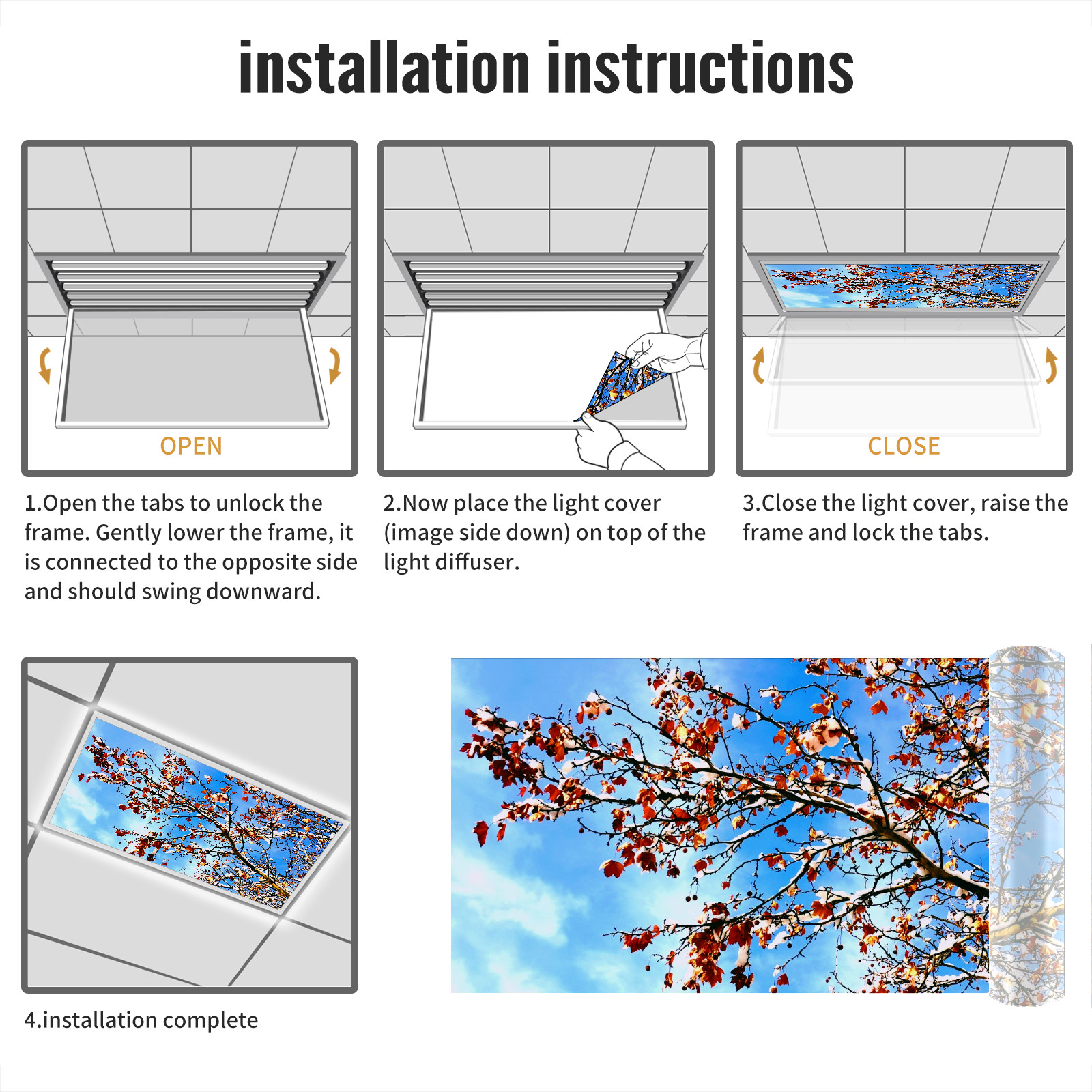 installation instructions

OPEN

1.Open the tabs to unlock the frame. Gently lower the frame, it is connected to the opposite side and should swing downward.

2.Now place the light cover (image side down) on top of the light diffuser.

CLOSE

3.Close the light cover, raise the frame and lock the tabs.

4.installation complete