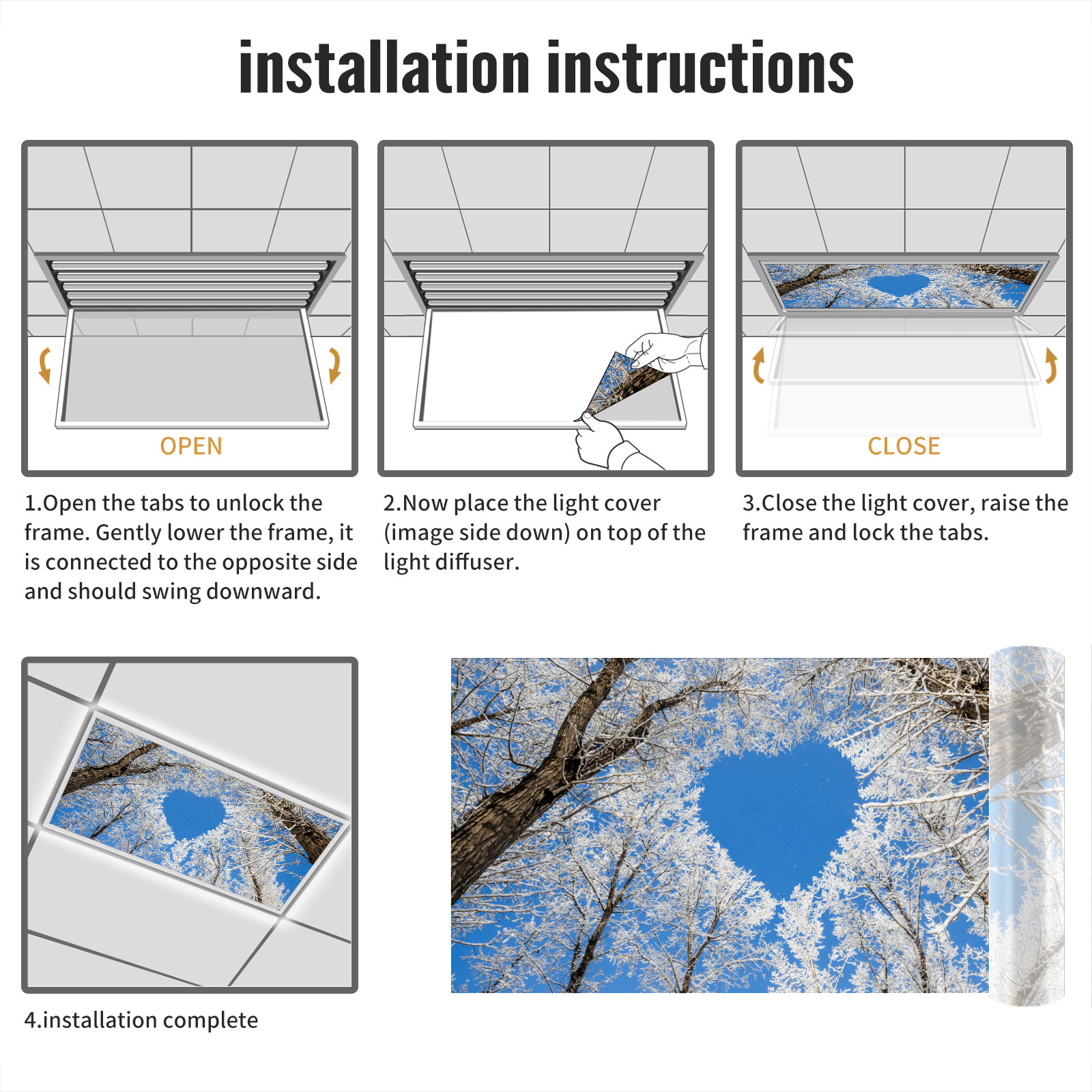 installation instructions

OPEN

1.Open the tabs to unlock the frame. Gently lower the frame, it is connected to the opposite side and should swing downward.

2.Now place the light cover (image side down) on top of the light diffuser.

CLOSE

3.Close the light cover, raise the frame and lock the tabs.

4.installation complete