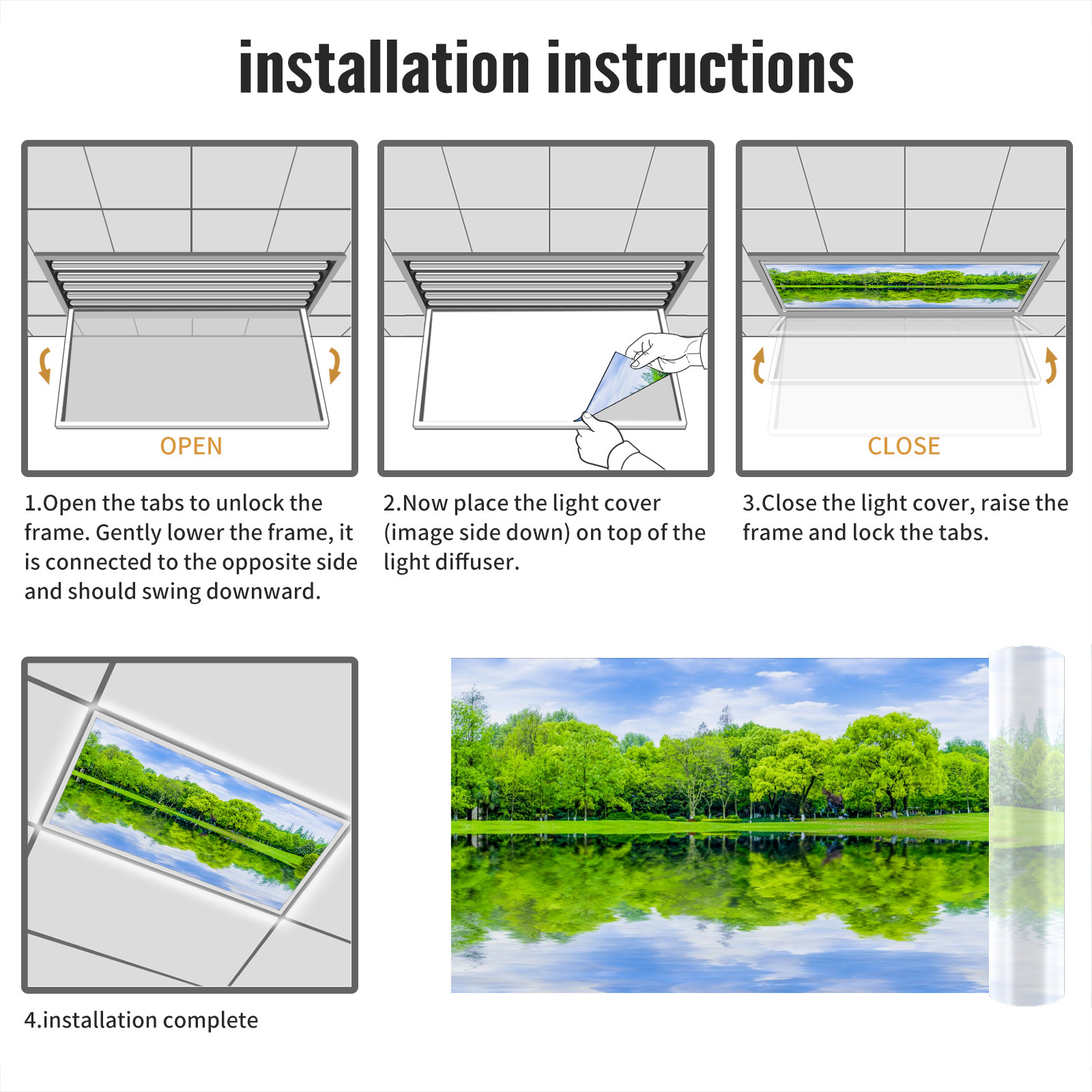 installation instructions

OPEN

1.Open the tabs to unlock the frame. Gently lower the frame, it is connected to the opposite side and should swing downward.

2.Now place the light cover (image side down) on top of the light diffuser.

CLOSE

3.Close the light cover, raise the frame and lock the tabs.

4.installation complete