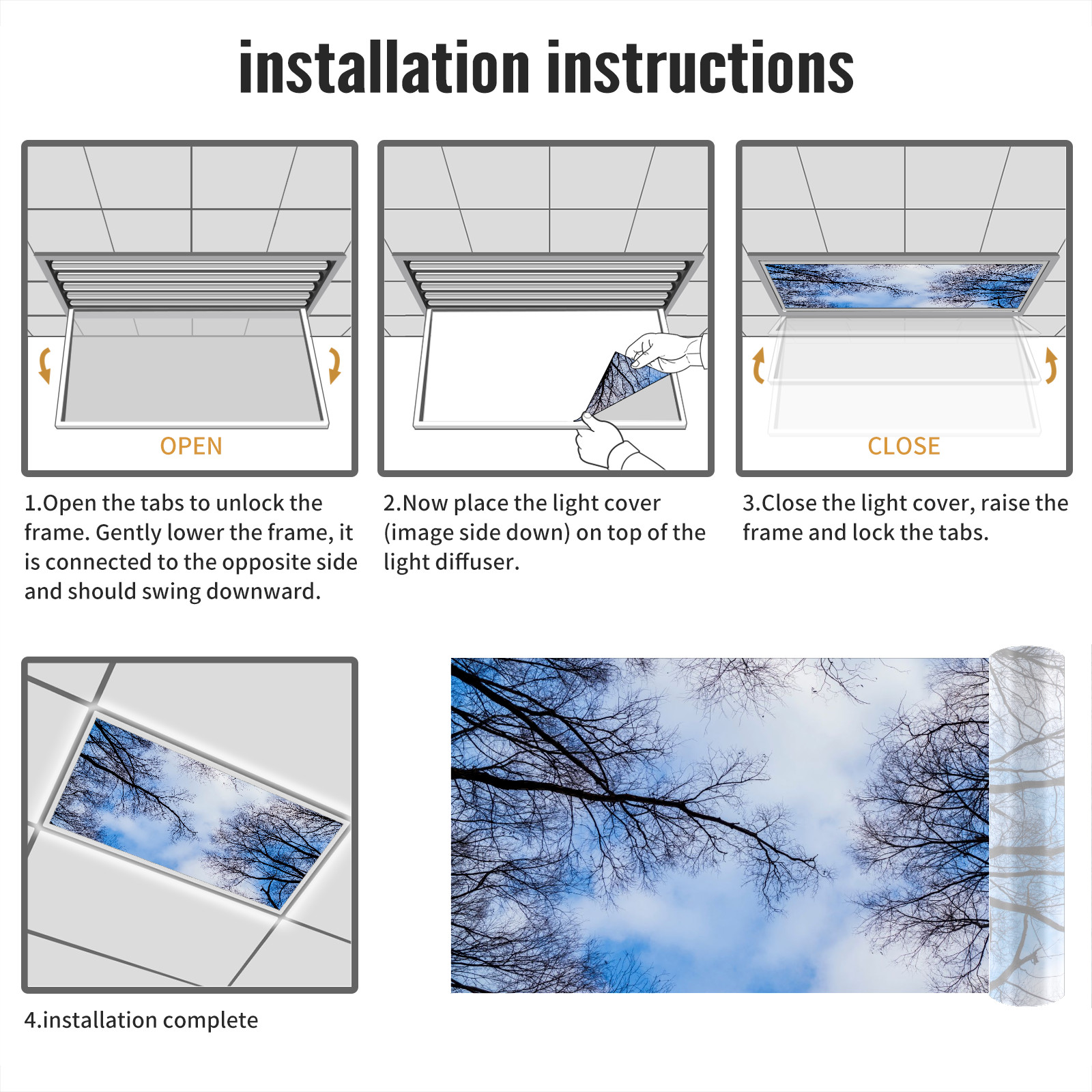 installation instructions

OPEN

1.Open the tabs to unlock the frame. Gently lower the frame, it is connected to the opposite side and should swing downward.

2.Now place the light cover (image side down) on top of the light diffuser.

CLOSE

3.Close the light cover, raise the frame and lock the tabs.

4.installation complete