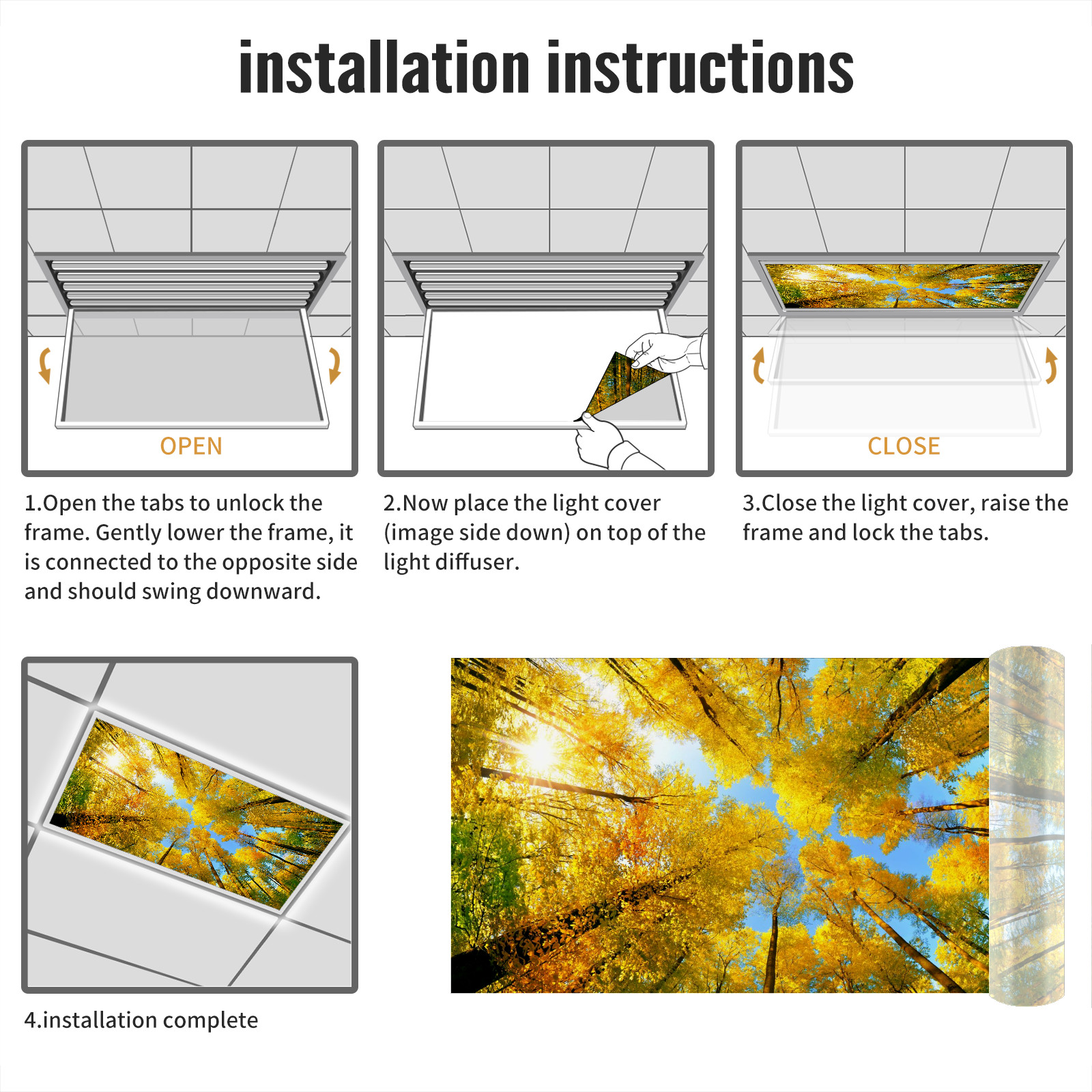 installation instructions

OPEN

1.Open the tabs to unlock the frame. Gently lower the frame, it is connected to the opposite side and should swing downward.

2.Now place the light cover (image side down) on top of the light diffuser.

CLOSE

3.Close the light cover, raise the frame and lock the tabs.

4.installation complete