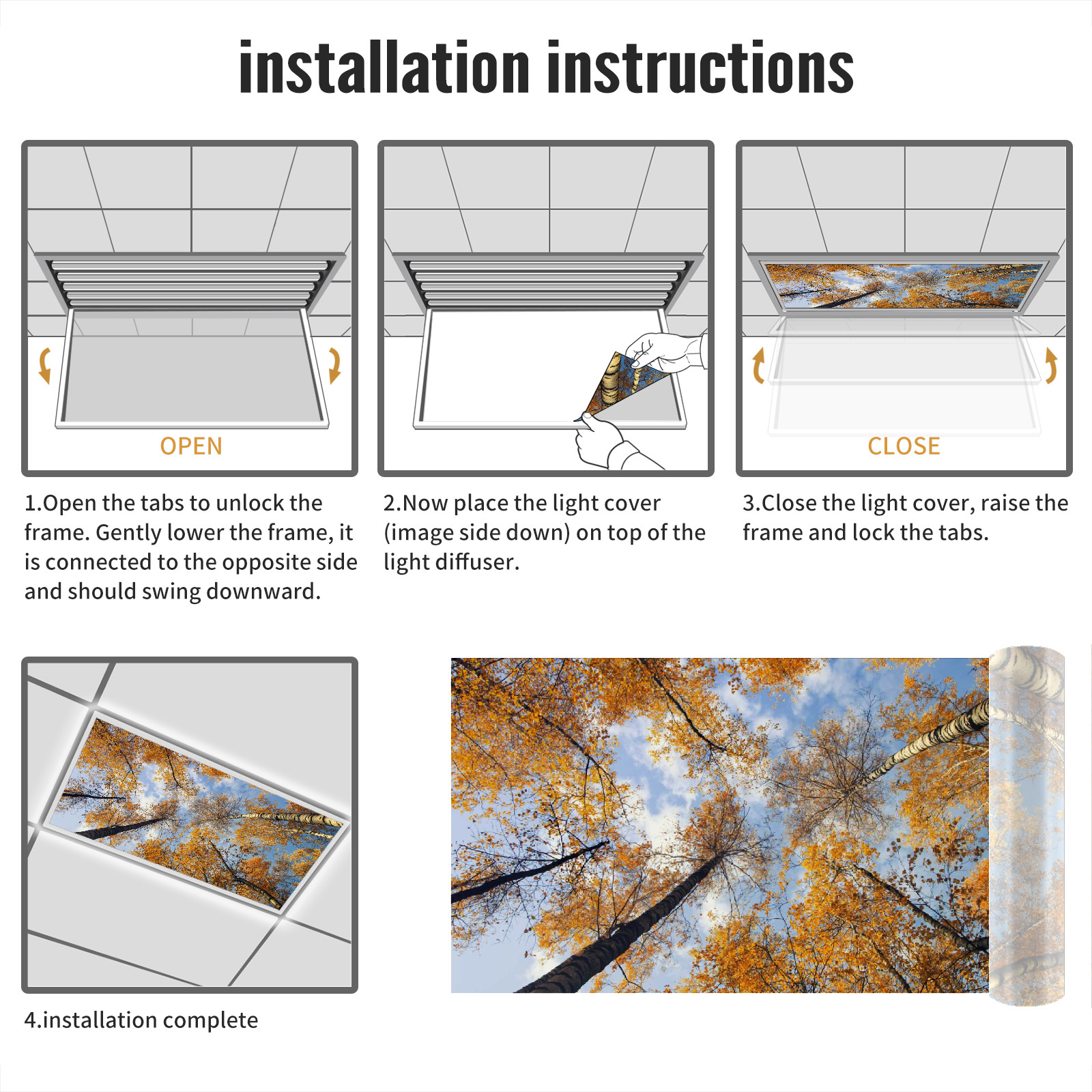 installation instructions

OPEN

1.Open the tabs to unlock the frame. Gently lower the frame, it is connected to the opposite side and should swing downward.

2.Now place the light cover (image side down) on top of the light diffuser.

CLOSE

3.Close the light cover, raise the frame and lock the tabs.

4.installation complete