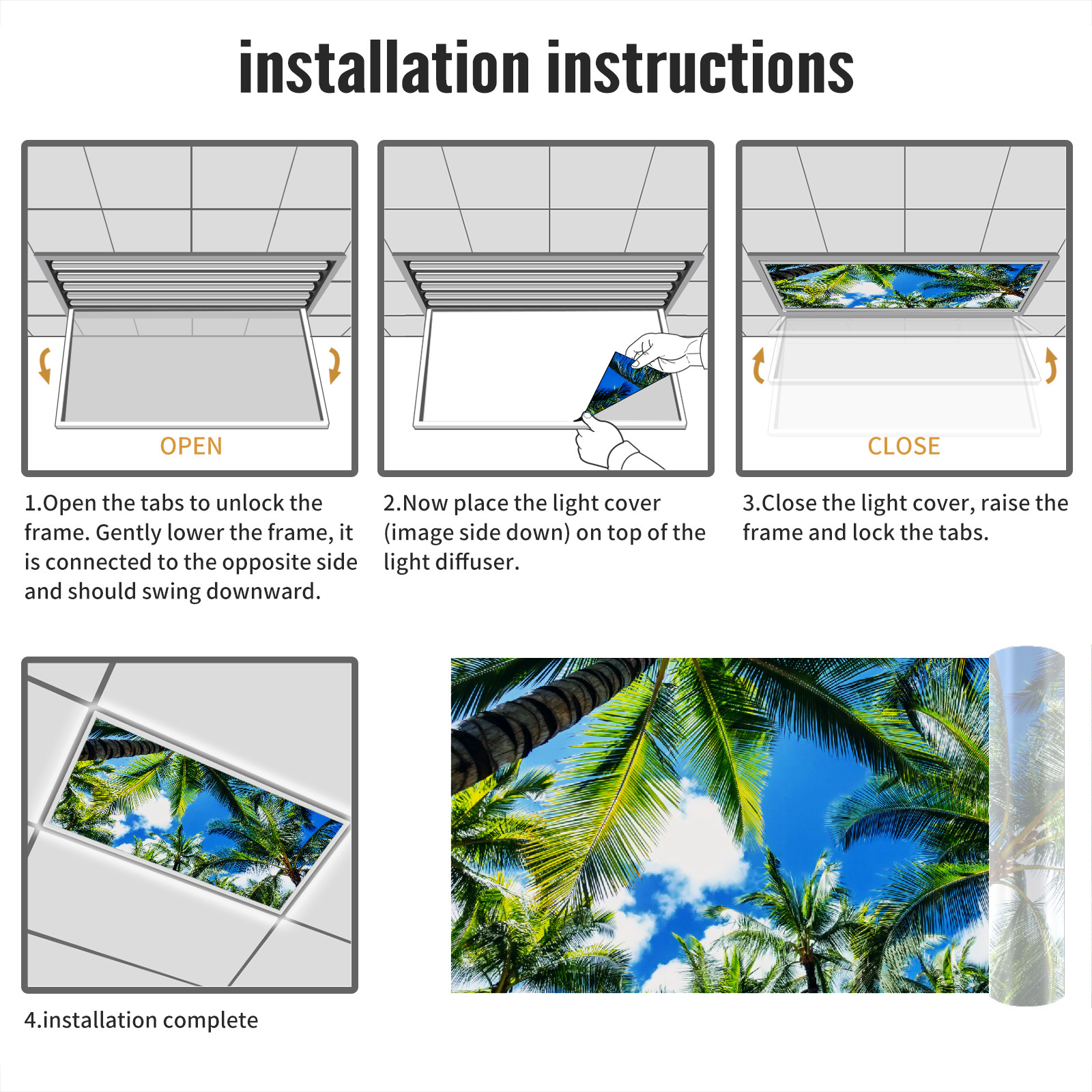 installation instructions

OPEN

1.Open the tabs to unlock the frame. Gently lower the frame, it is connected to the opposite side and should swing downward.

2.Now place the light cover (image side down) on top of the light diffuser.

CLOSE

3.Close the light cover, raise the frame and lock the tabs.

4.installation complete