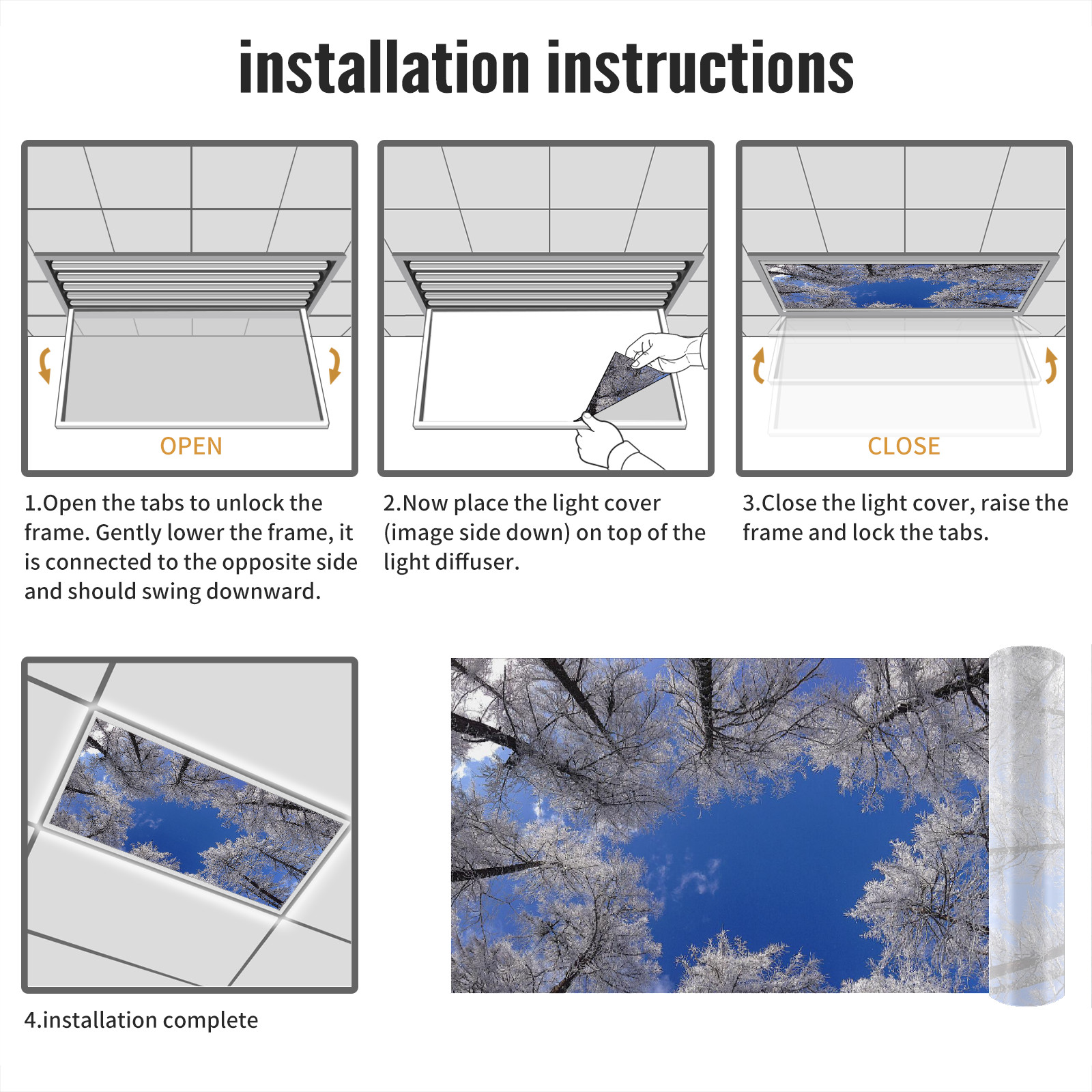 installation instructions

OPEN

1.Open the tabs to unlock the frame. Gently lower the frame, it is connected to the opposite side and should swing downward.

2.Now place the light cover (image side down) on top of the light diffuser.

CLOSE

3.Close the light cover, raise the frame and lock the tabs.

4.installation complete