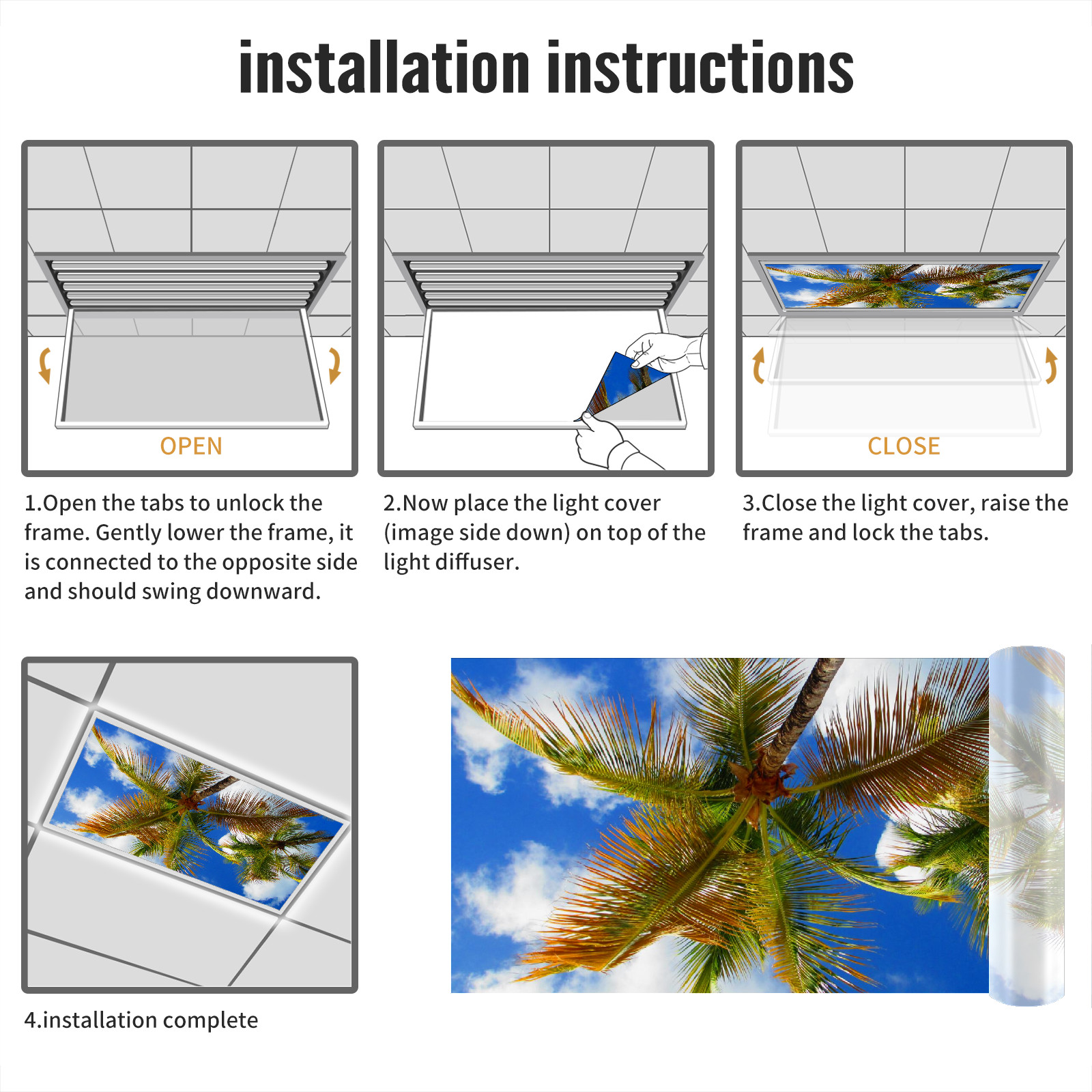 installation instructions

OPEN

1.Open the tabs to unlock the frame. Gently lower the frame, it is connected to the opposite side and should swing downward.

2.Now place the light cover (image side down) on top of the light diffuser.

CLOSE

3.Close the light cover, raise the frame and lock the tabs.

4.installation complete