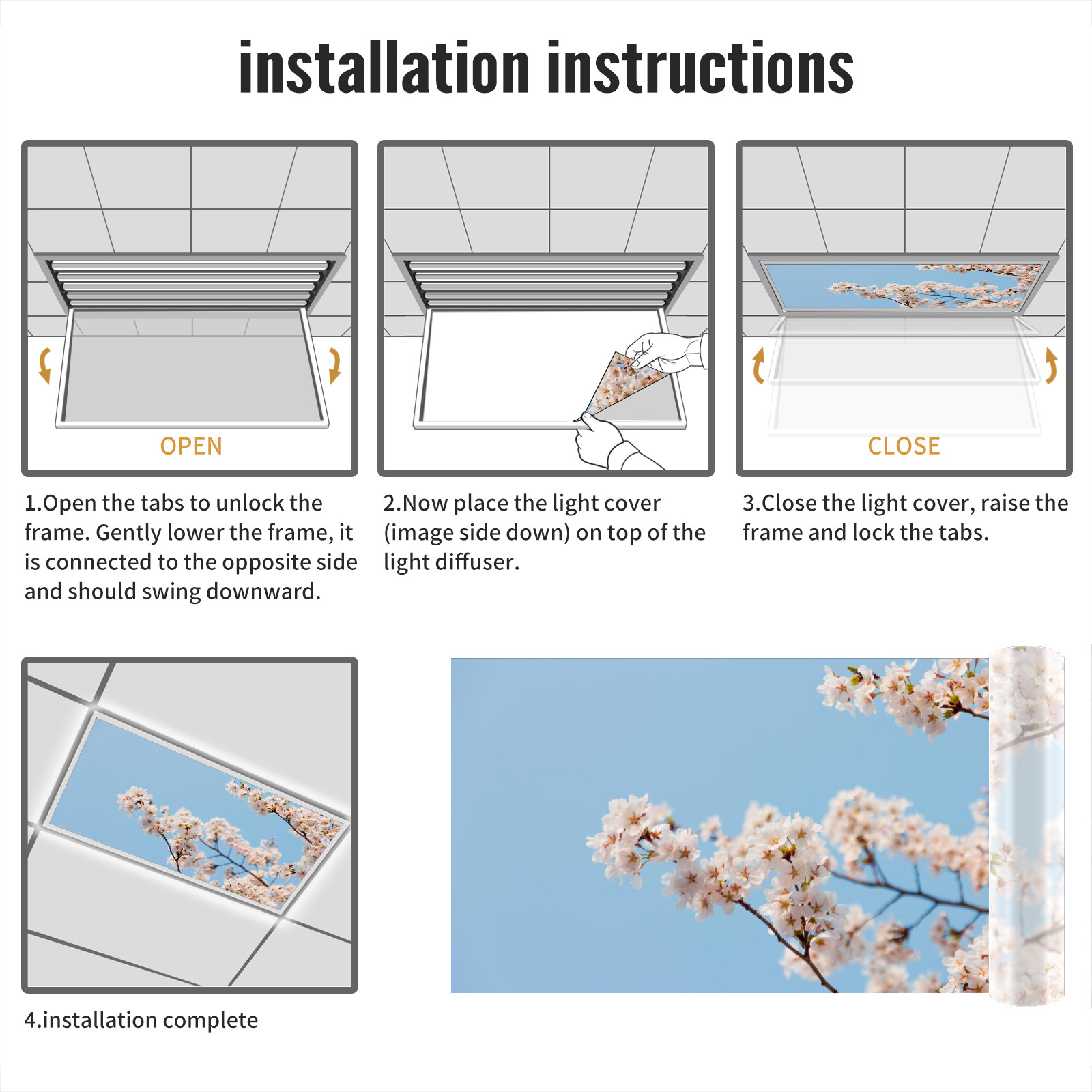 installation instructions

OPEN

1.Open the tabs to unlock the frame. Gently lower the frame, it is connected to the opposite side and should swing downward.

2.Now place the light cover (image side down) on top of the light diffuser.

CLOSE

3.Close the light cover, raise the frame and lock the tabs.

4.installation complete