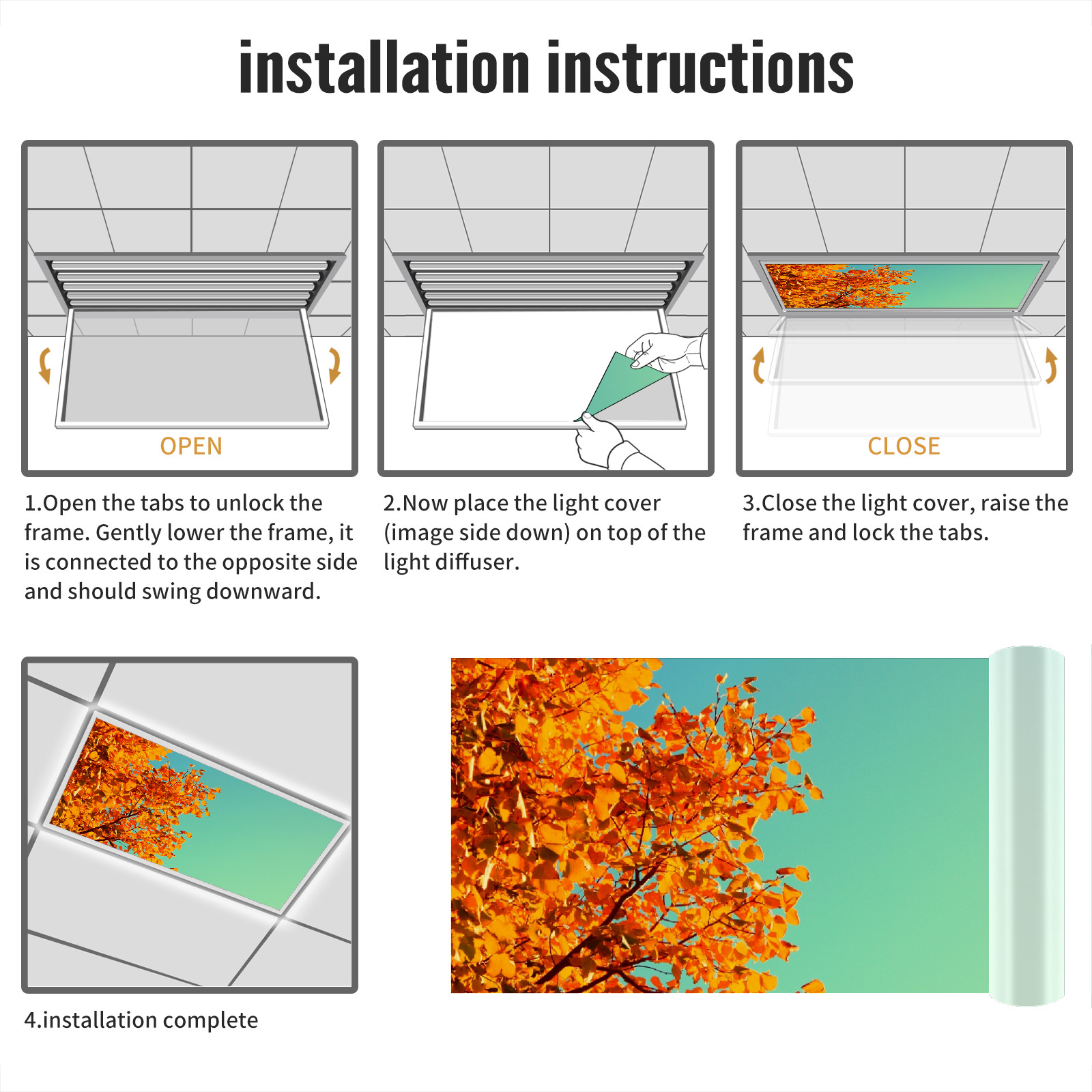 installation instructions

OPEN

1.Open the tabs to unlock the frame. Gently lower the frame, it is connected to the opposite side and should swing downward.

2.Now place the light cover (image side down) on top of the light diffuser.

CLOSE

3.Close the light cover, raise the frame and lock the tabs.

4.installation complete