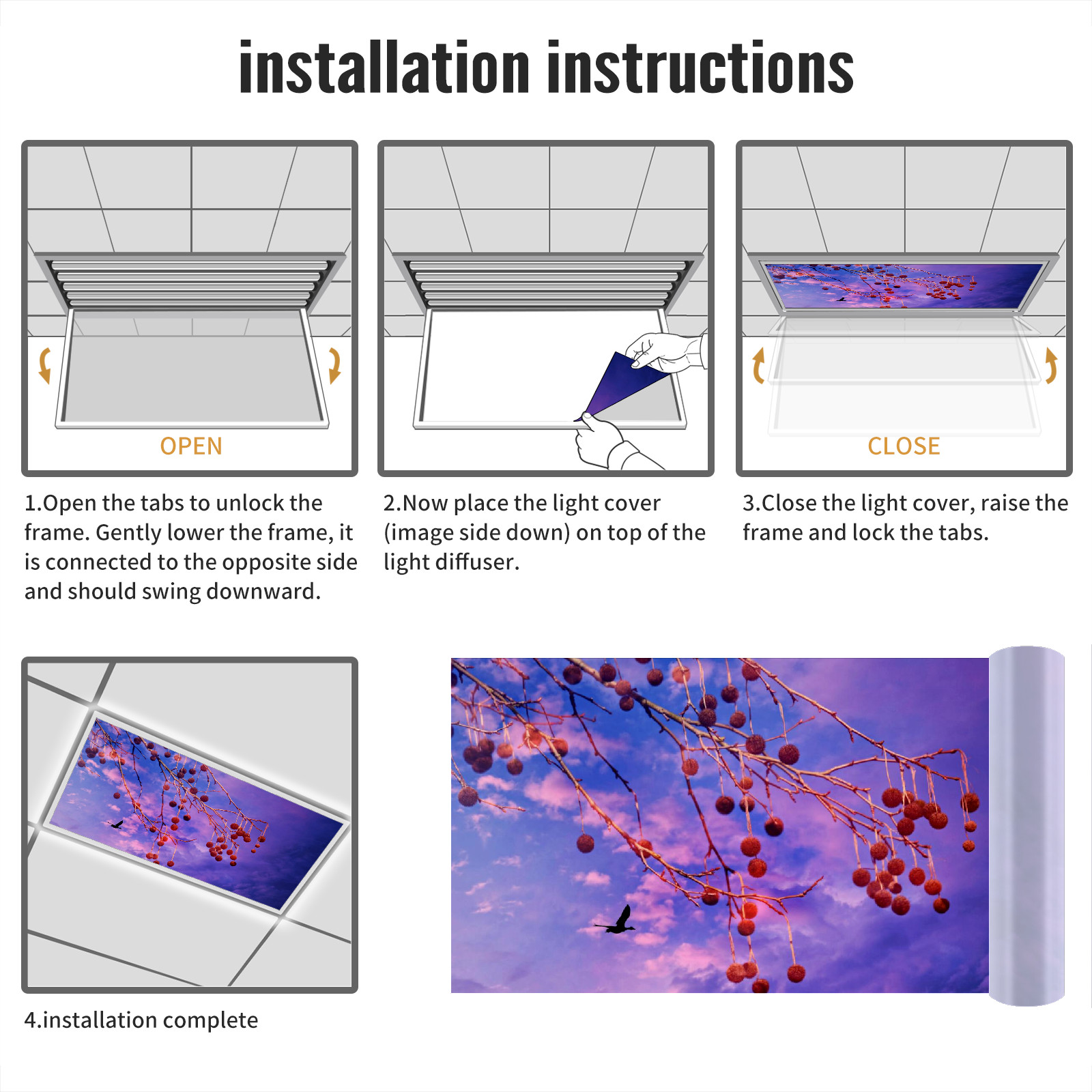 installation instructions

OPEN

1.Open the tabs to unlock the frame. Gently lower the frame, it is connected to the opposite side and should swing downward.

2.Now place the light cover (image side down) on top of the light diffuser.

CLOSE

3.Close the light cover, raise the frame and lock the tabs.

4.installation complete