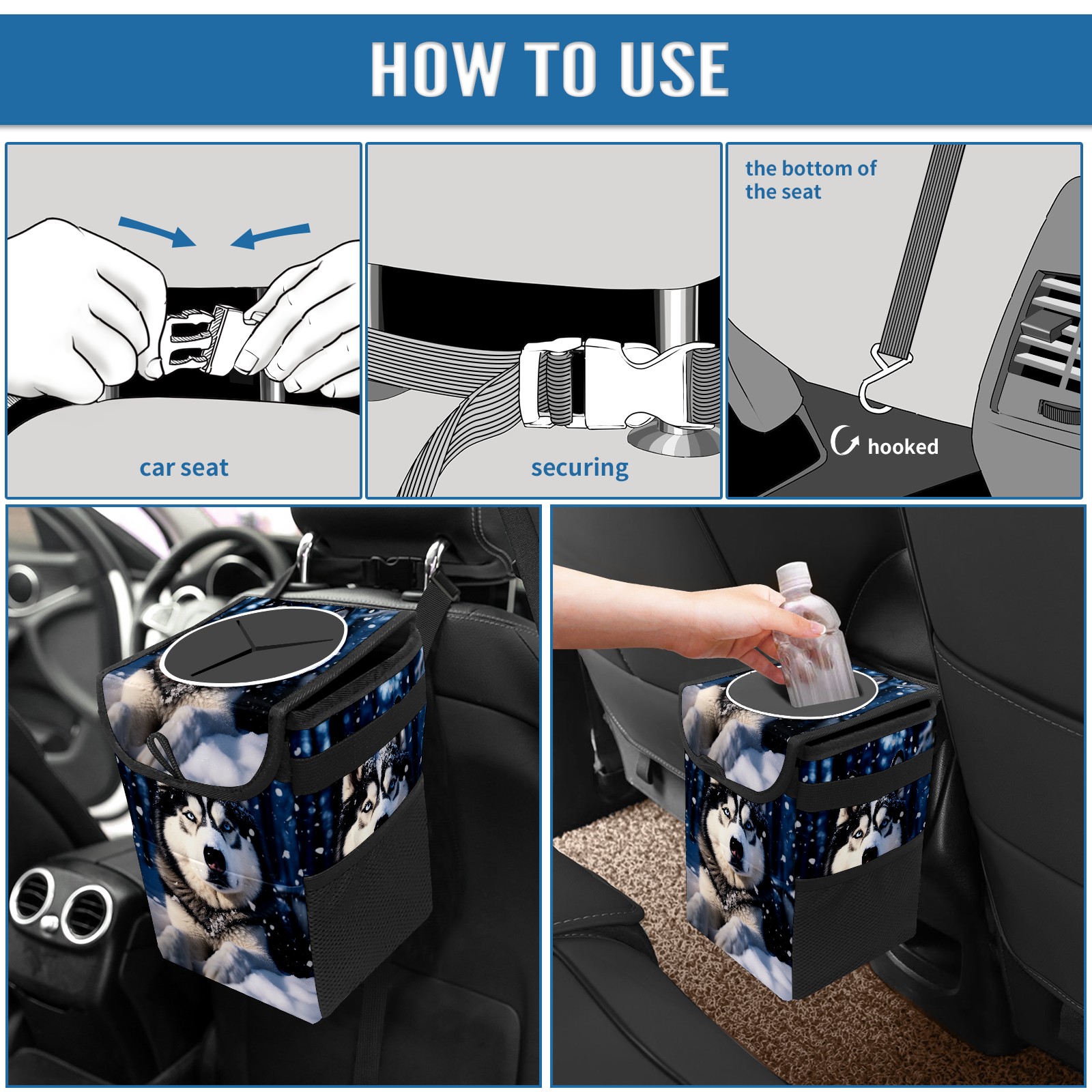 HOW TO USE

car seat

securing

the bottom of the seat

hooked