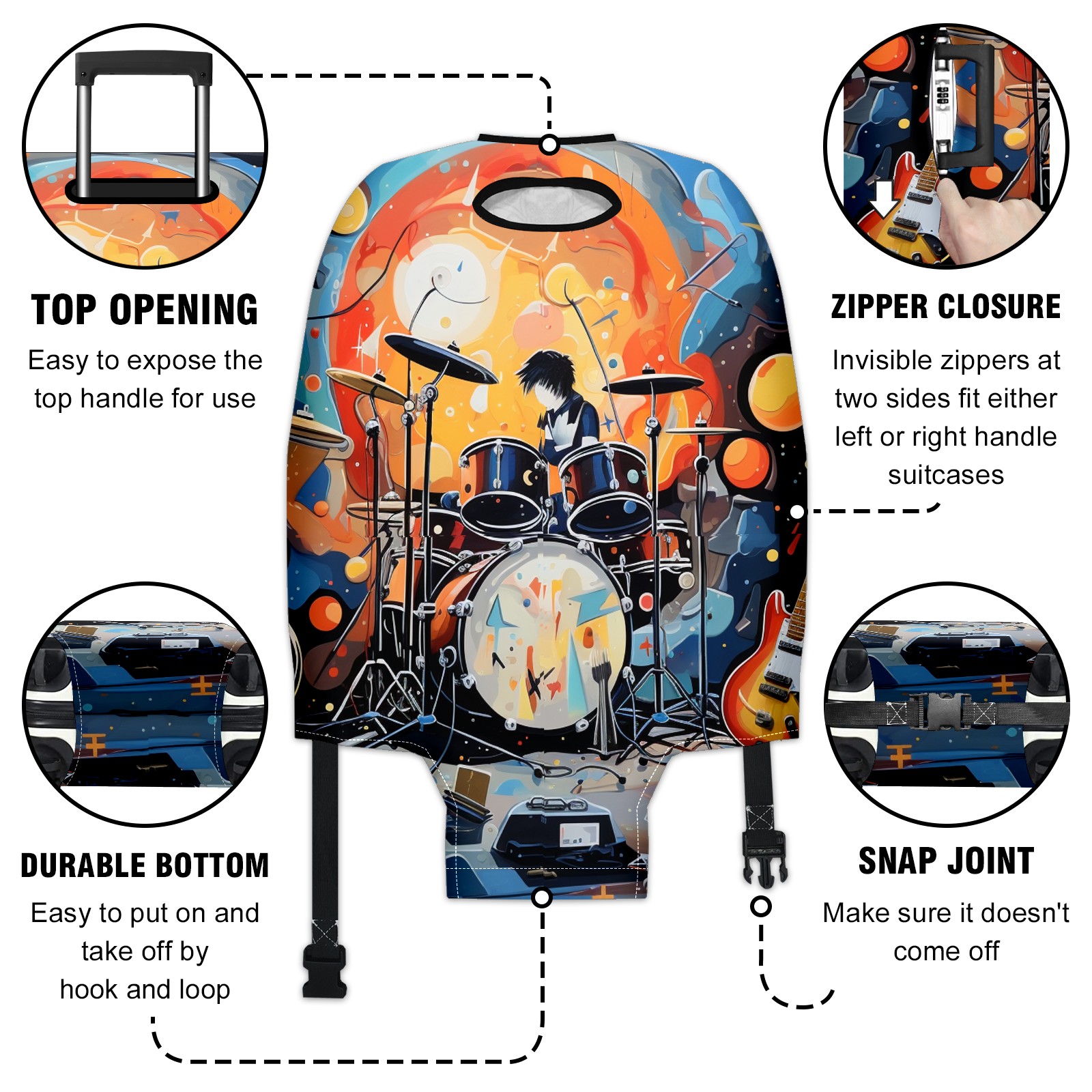 TOP OPENING

Easy to expose the top handle for use

ZIPPER CLOSURE

Invisible zippers at two sides fit either left or right handle suitcases

DURABLE BOTTOM

Easy to put on and take off by hook and loop

SNAP JOINT

Make sure it doesn't come off