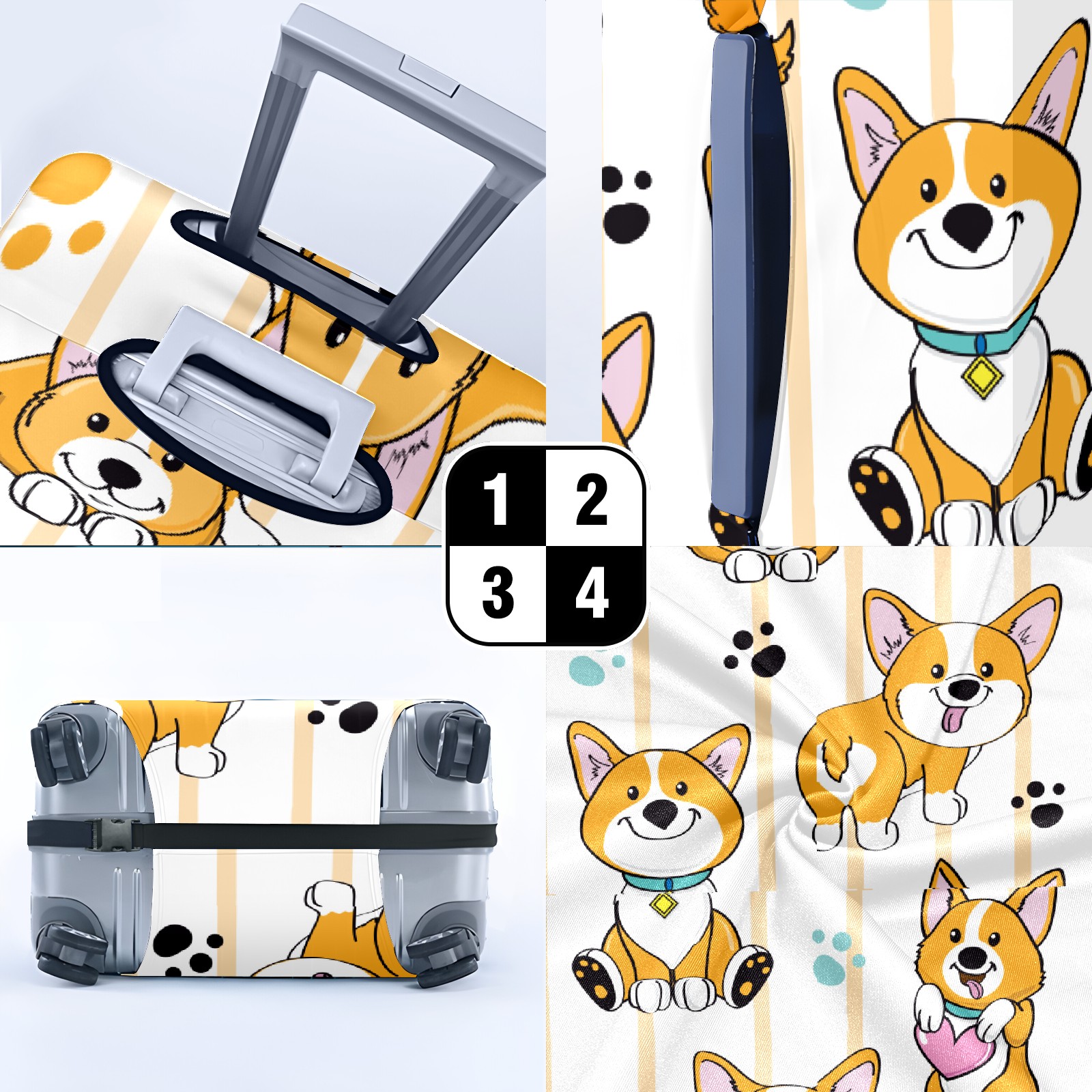 1 2
3 4