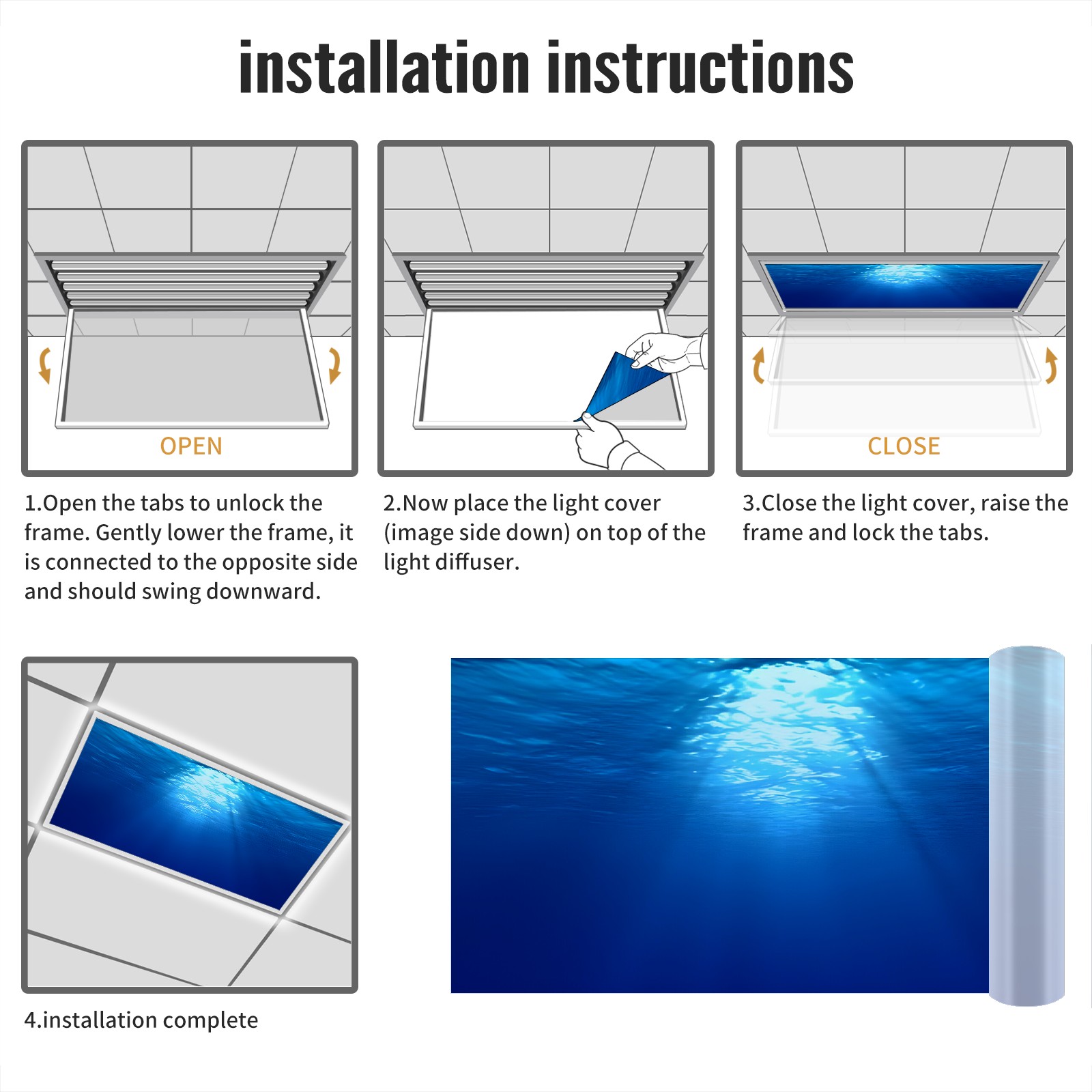 installation instructions

OPEN

1.Open the tabs to unlock the frame. Gently lower the frame, it is connected to the opposite side and should swing downward.

2.Now place the light cover (image side down) on top of the light diffuser.

CLOSE

3.Close the light cover, raise the frame and lock the tabs.

4.installation complete