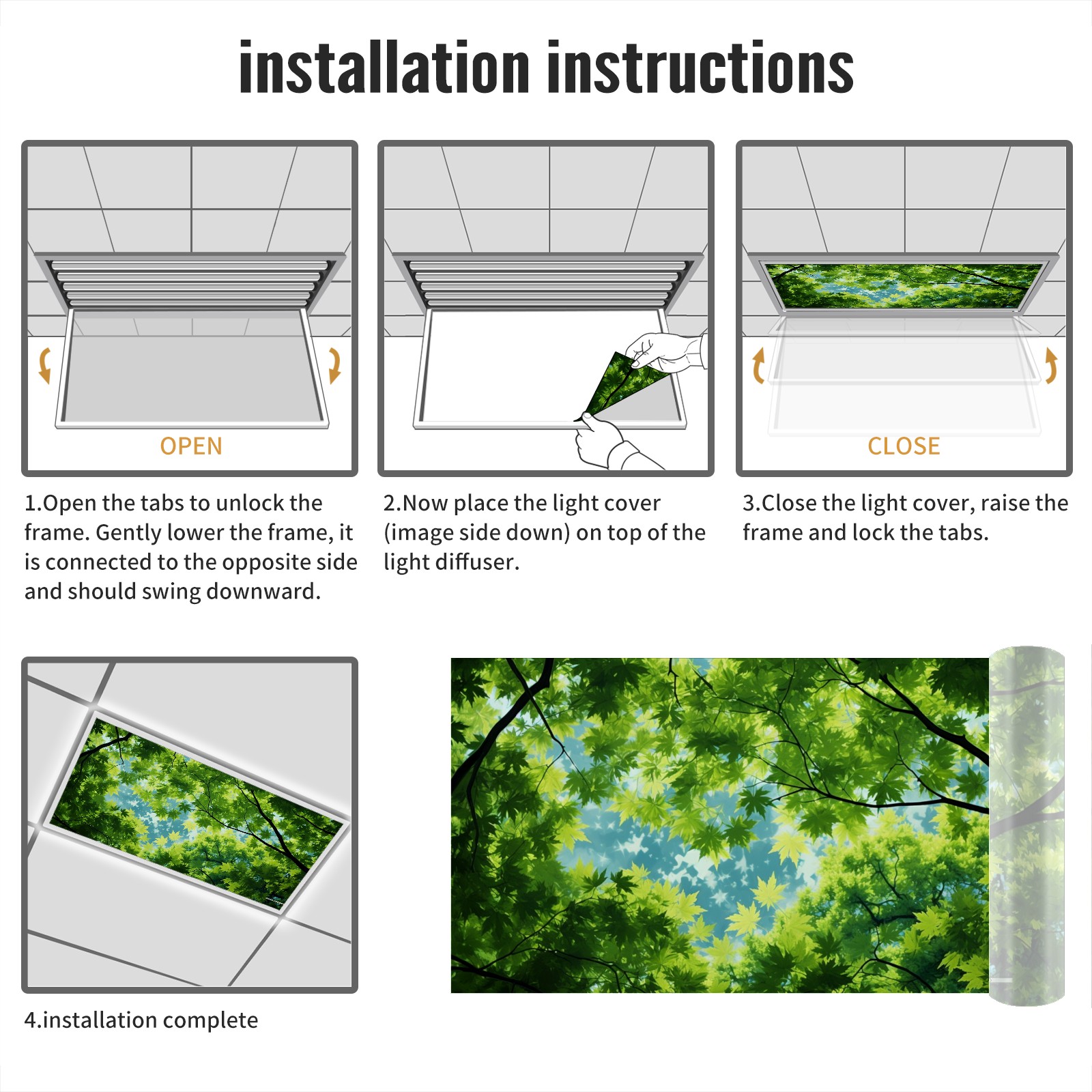 installation instructions

OPEN

1.Open the tabs to unlock the frame. Gently lower the frame, it is connected to the opposite side and should swing downward.

2.Now place the light cover (image side down) on top of the light diffuser.

CLOSE

3.Close the light cover, raise the frame and lock the tabs.

4.installation complete