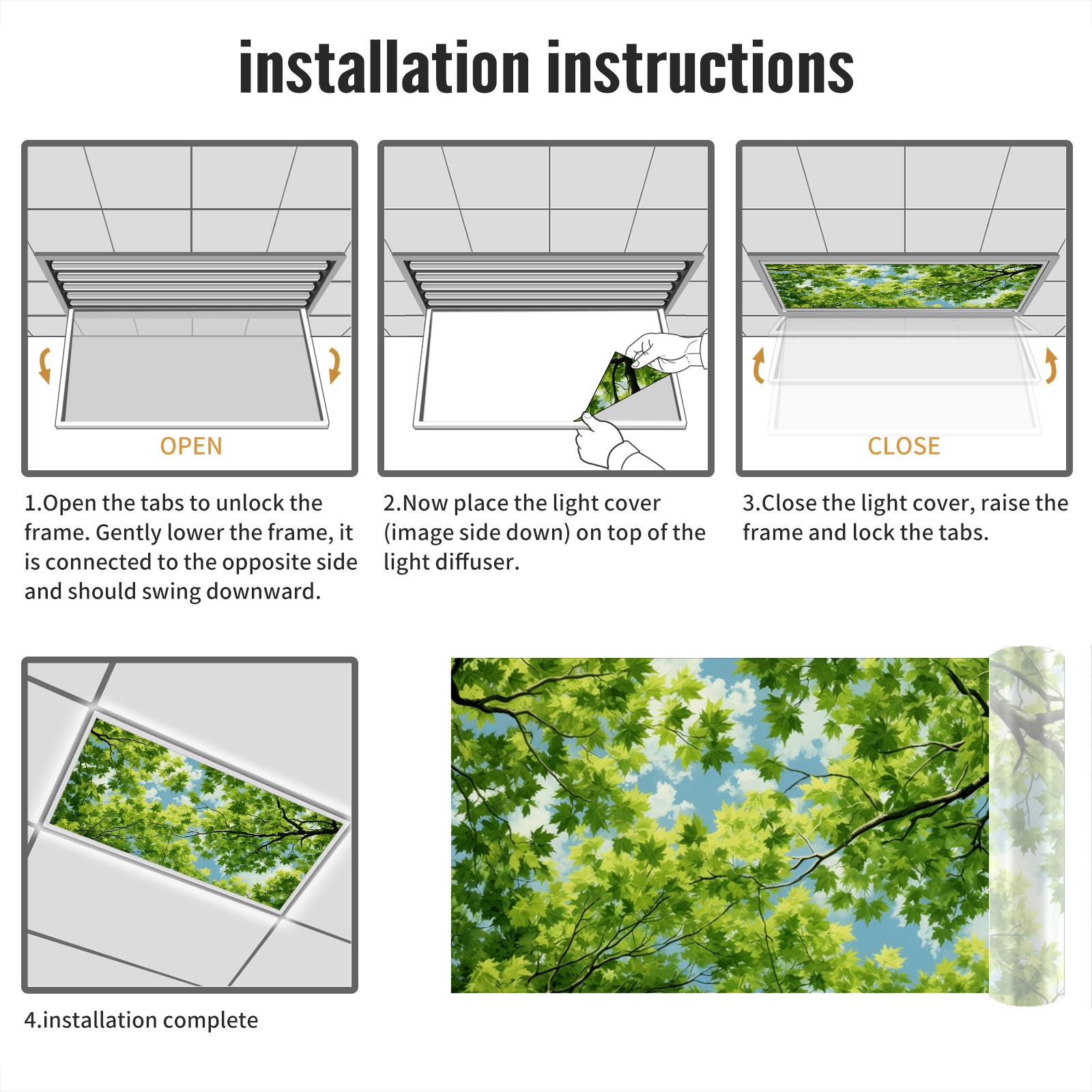 installation instructions

OPEN

1.Open the tabs to unlock the frame. Gently lower the frame, it is connected to the opposite side and should swing downward.

2.Now place the light cover (image side down) on top of the light diffuser.

CLOSE

3.Close the light cover, raise the frame and lock the tabs.

4.installation complete