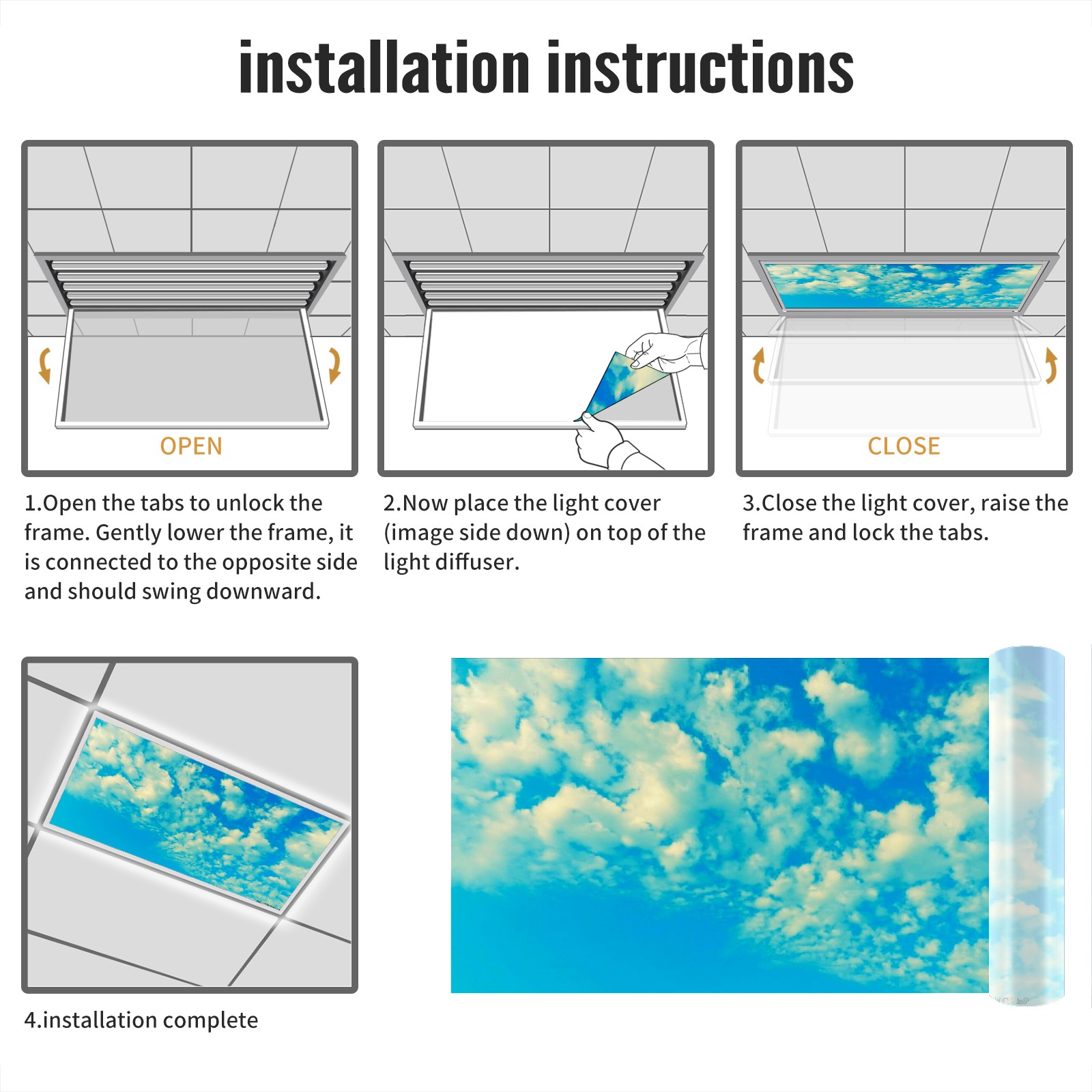 installation instructions

OPEN

1.Open the tabs to unlock the frame. Gently lower the frame, it is connected to the opposite side and should swing downward.

2.Now place the light cover (image side down) on top of the light diffuser.

CLOSE

3.Close the light cover, raise the frame and lock the tabs.

4.installation complete