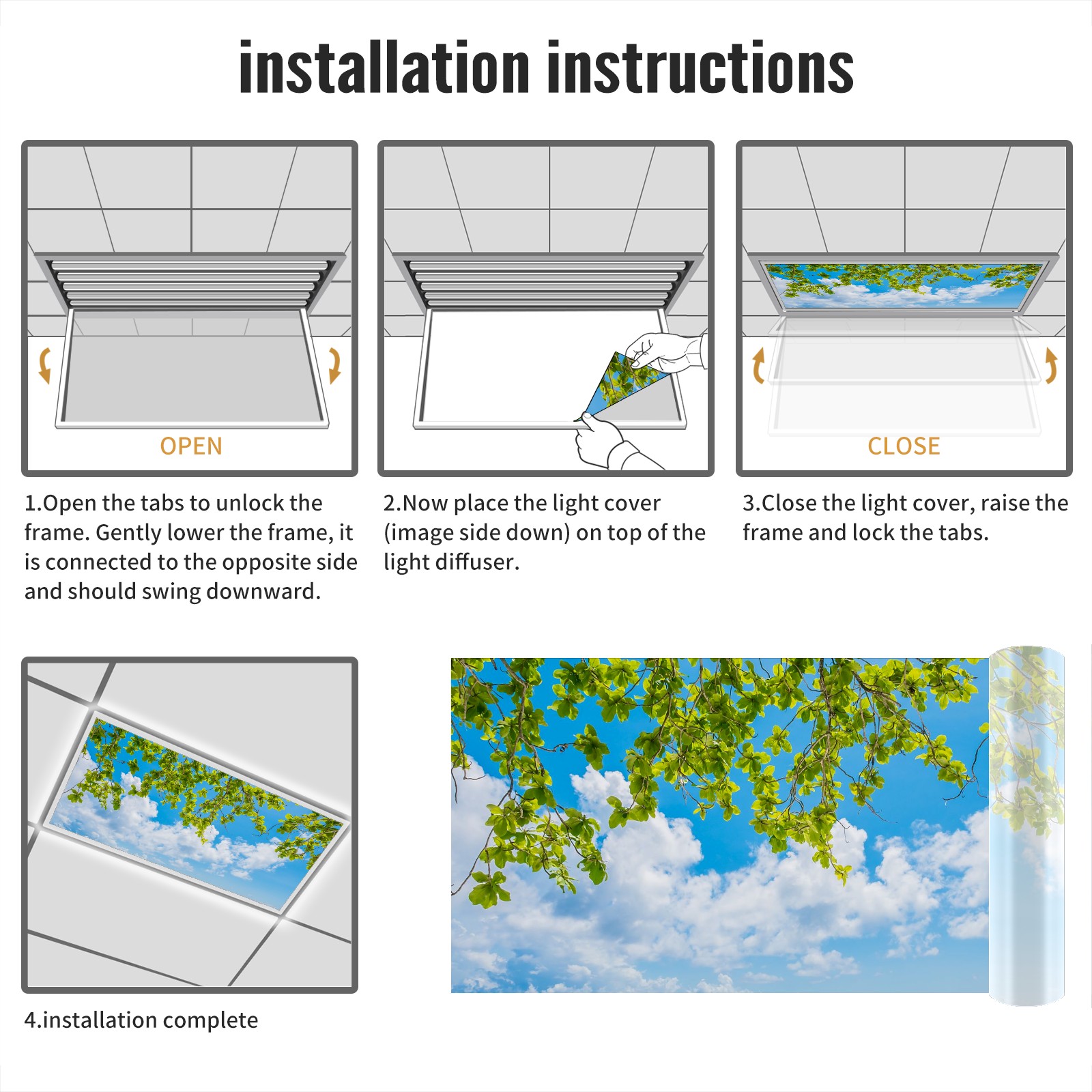 installation instructions

OPEN

1.Open the tabs to unlock the frame. Gently lower the frame, it is connected to the opposite side and should swing downward.

2.Now place the light cover (image side down) on top of the light diffuser.

CLOSE

3.Close the light cover, raise the frame and lock the tabs.

4.installation complete