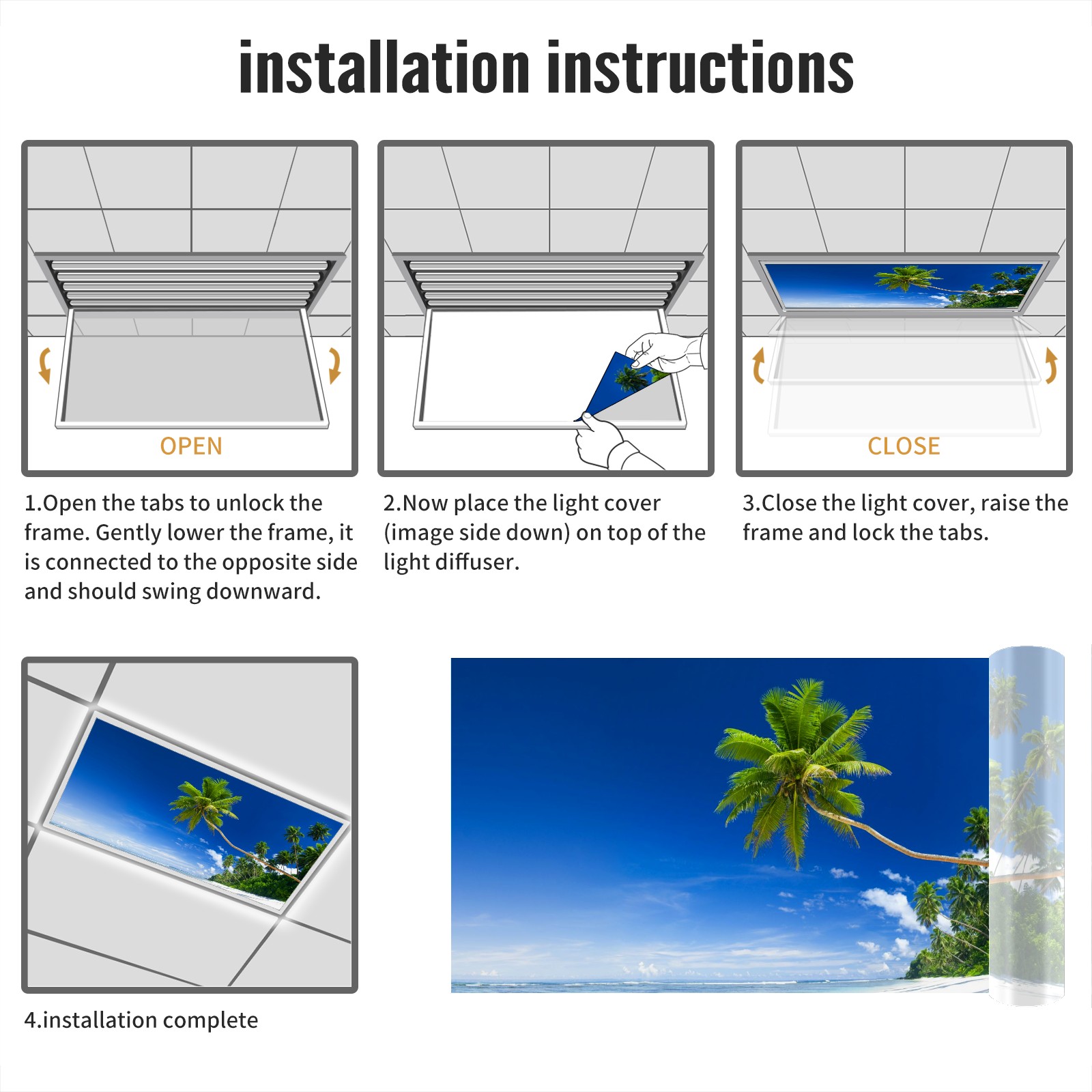 installation instructions

OPEN

1.Open the tabs to unlock the frame. Gently lower the frame, it is connected to the opposite side and should swing downward.

2.Now place the light cover (image side down) on top of the light diffuser.

CLOSE

3.Close the light cover, raise the frame and lock the tabs.

4.installation complete