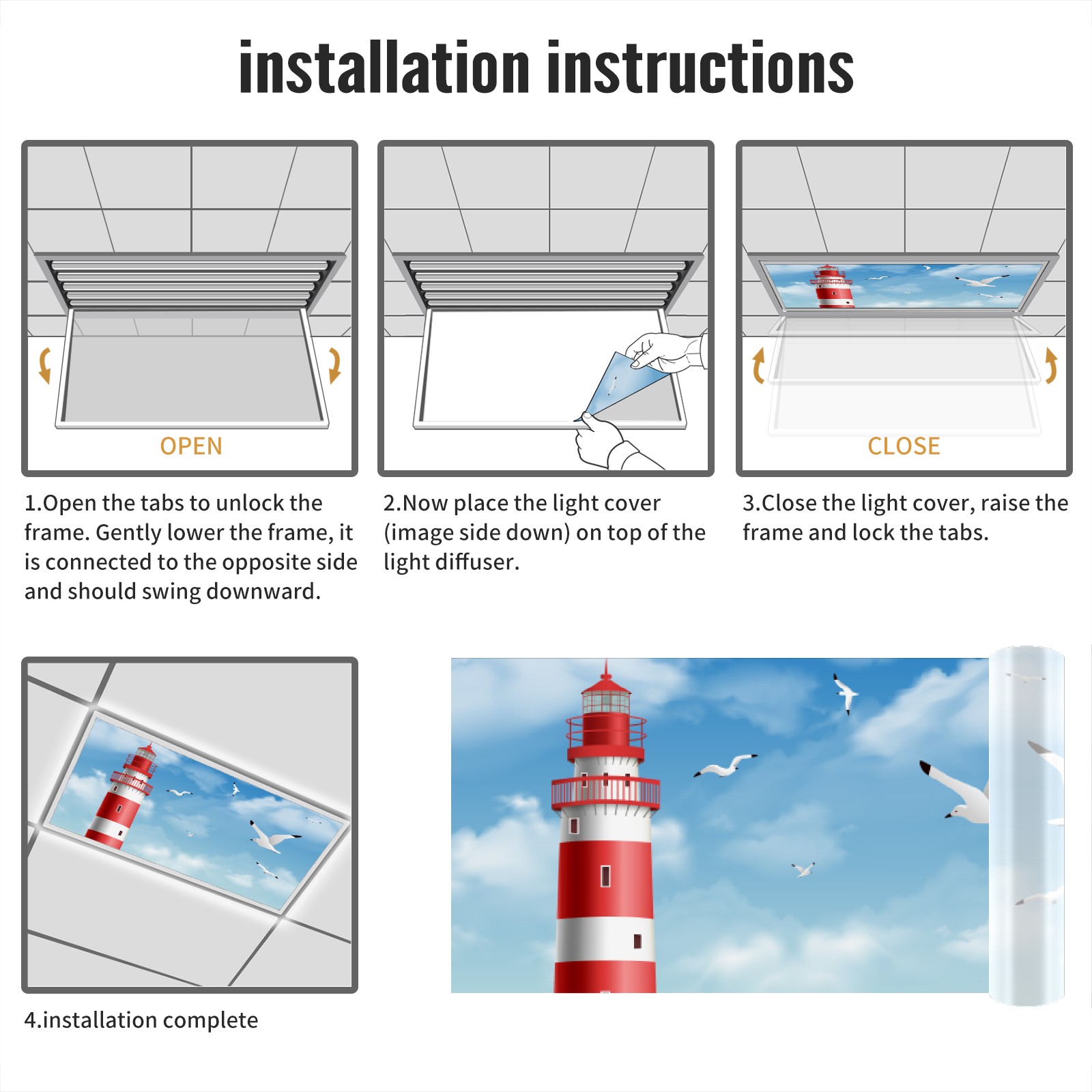 installation instructions

OPEN

1.Open the tabs to unlock the frame. Gently lower the frame, it is connected to the opposite side and should swing downward.

2.Now place the light cover (image side down) on top of the light diffuser.

CLOSE

3.Close the light cover, raise the frame and lock the tabs.

4.installation complete