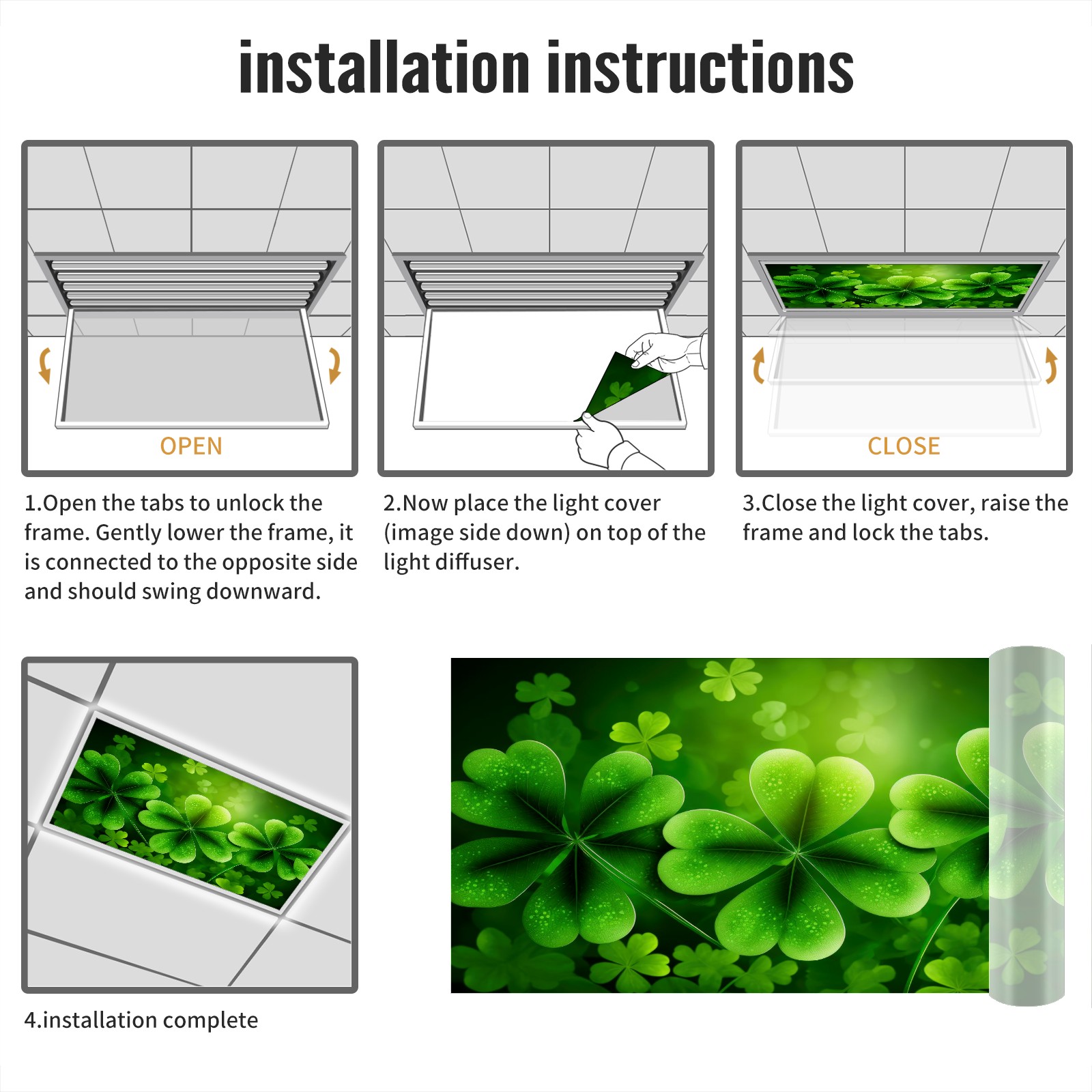 installation instructions

OPEN

1.Open the tabs to unlock the frame. Gently lower the frame, it is connected to the opposite side and should swing downward.

2.Now place the light cover (image side down) on top of the light diffuser.

CLOSE

3.Close the light cover, raise the frame and lock the tabs.

4.installation complete