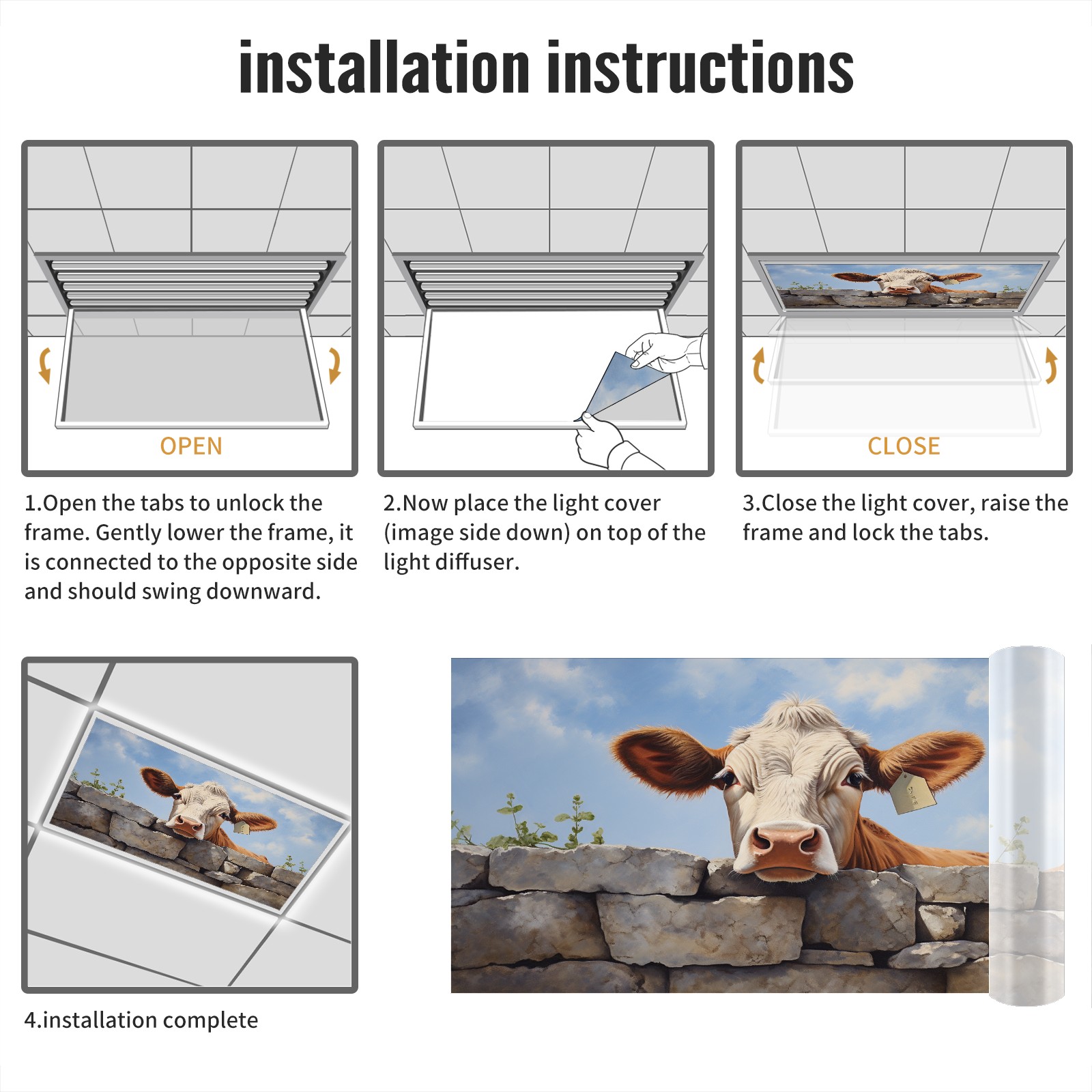 installation instructions

OPEN

1.Open the tabs to unlock the frame. Gently lower the frame, it is connected to the opposite side and should swing downward.

2.Now place the light cover (image side down) on top of the light diffuser.

CLOSE

3.Close the light cover, raise the frame and lock the tabs.

4.installation complete