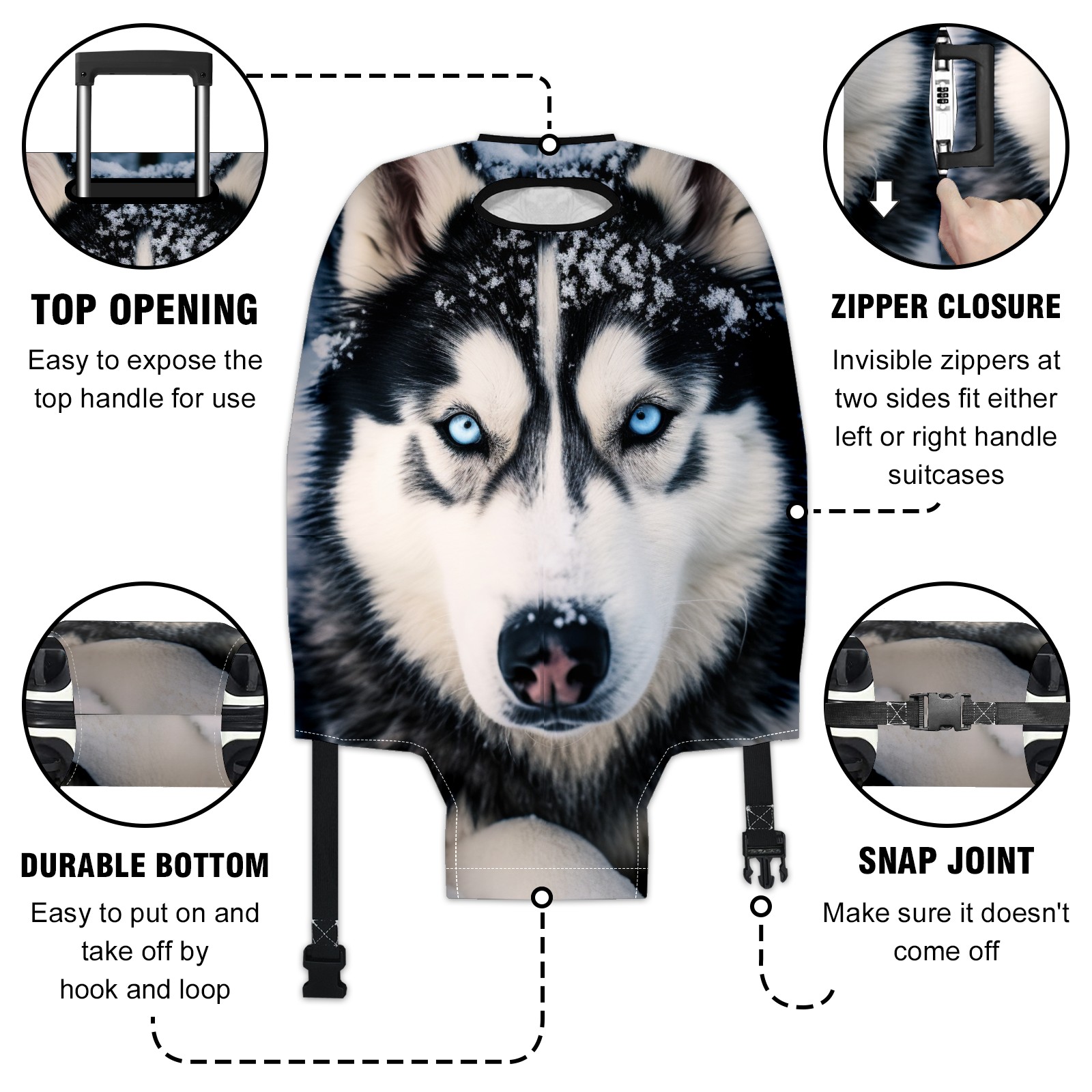 TOP OPENING
Easy to expose the top handle for use

ZIPPER CLOSURE
Invisible zippers at two sides fit either left or right handle suitcases

DURABLE BOTTOM
Easy to put on and take off by hook and loop

SNAP JOINT
Make sure it doesn't come off